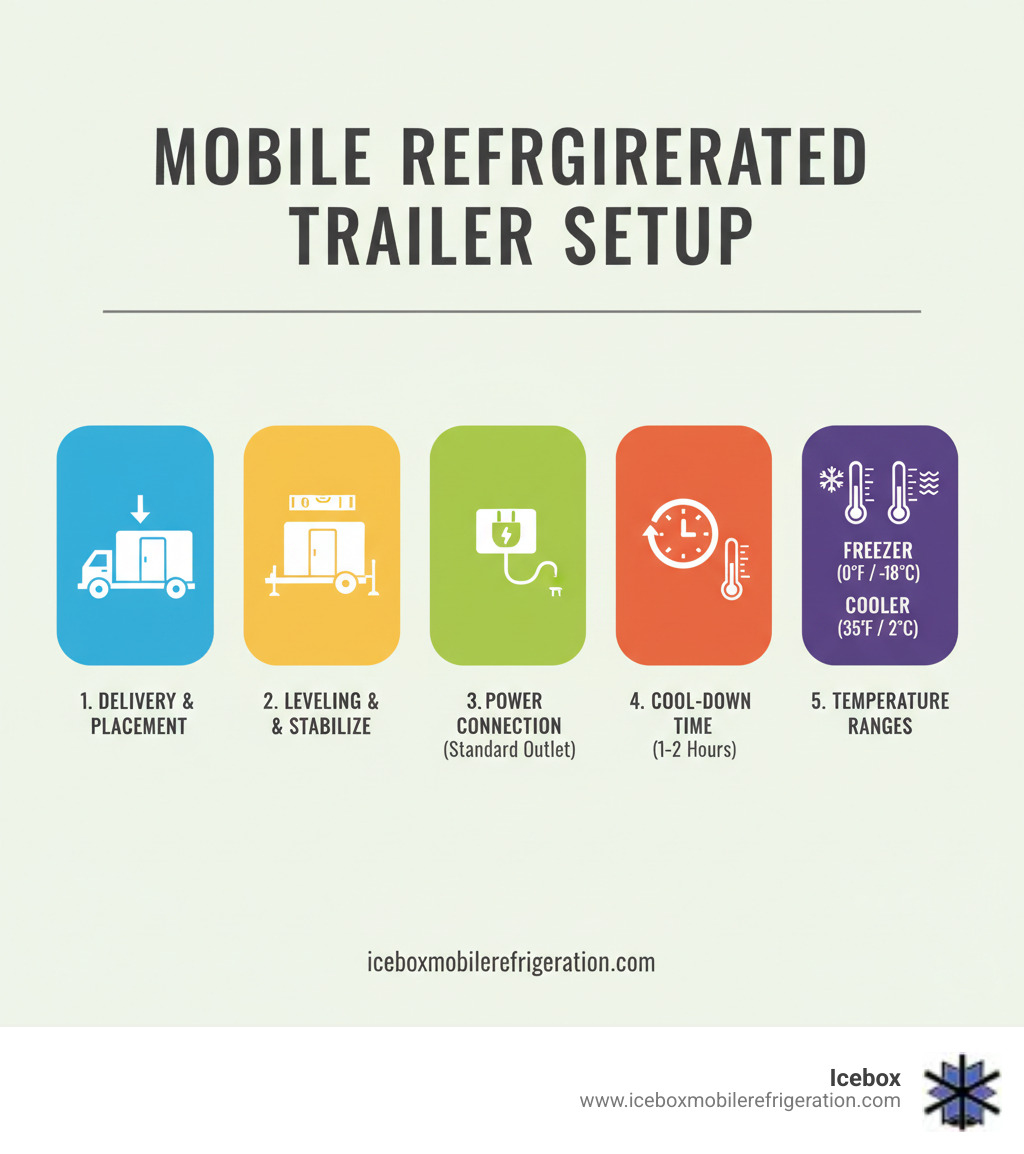 MOBILE REFRGIRERATED TRAILER SETUP

FREEZER (0°F / -18°C)
COOLER (35°F / 2°C)

1. DELIVERY & PLACEMENT

2. LEVELING & & STABILIZE

3. POWER CONNECTION (Standard Outlet)

4. COOL-DOWN TIME (1-2 Hours)

5. TEMPERATURE RANGES

iceboxmobilerefrigeration.com

Icebox
www.iceboxmobilerefrigeration.com