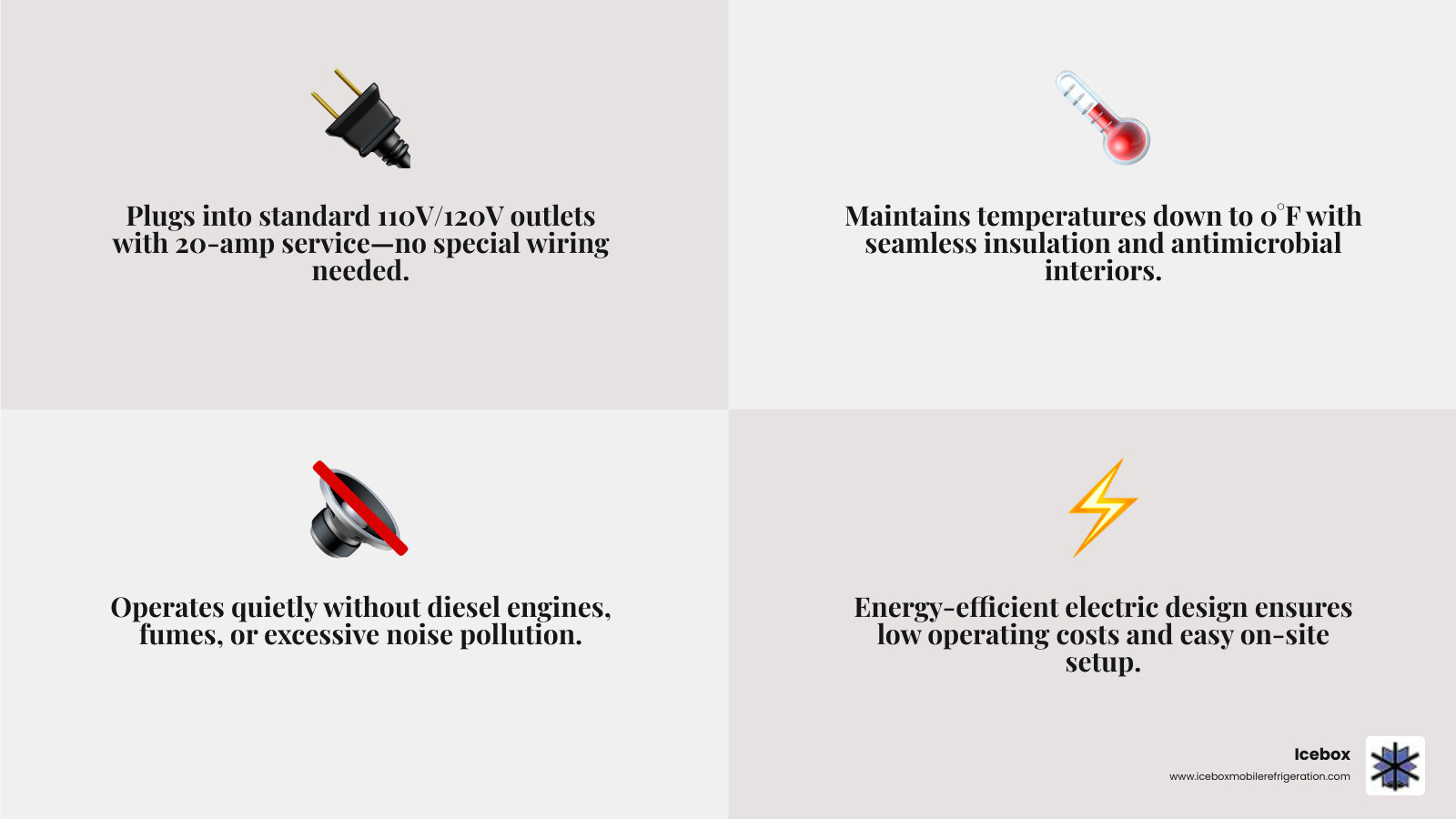 Plugs into standard 110V/120V outlets with 20-amp service—no special wiring needed.

Maintains temperatures down to 0°F with seamless insulation and antimicrobial interiors.

Operates quietly without diesel engines, fumes, or excessive noise pollution.

Energy-efficient electric design ensures low operating costs and easy on-site setup.

Icebox
www.iceboxmobilerefrigeration.com