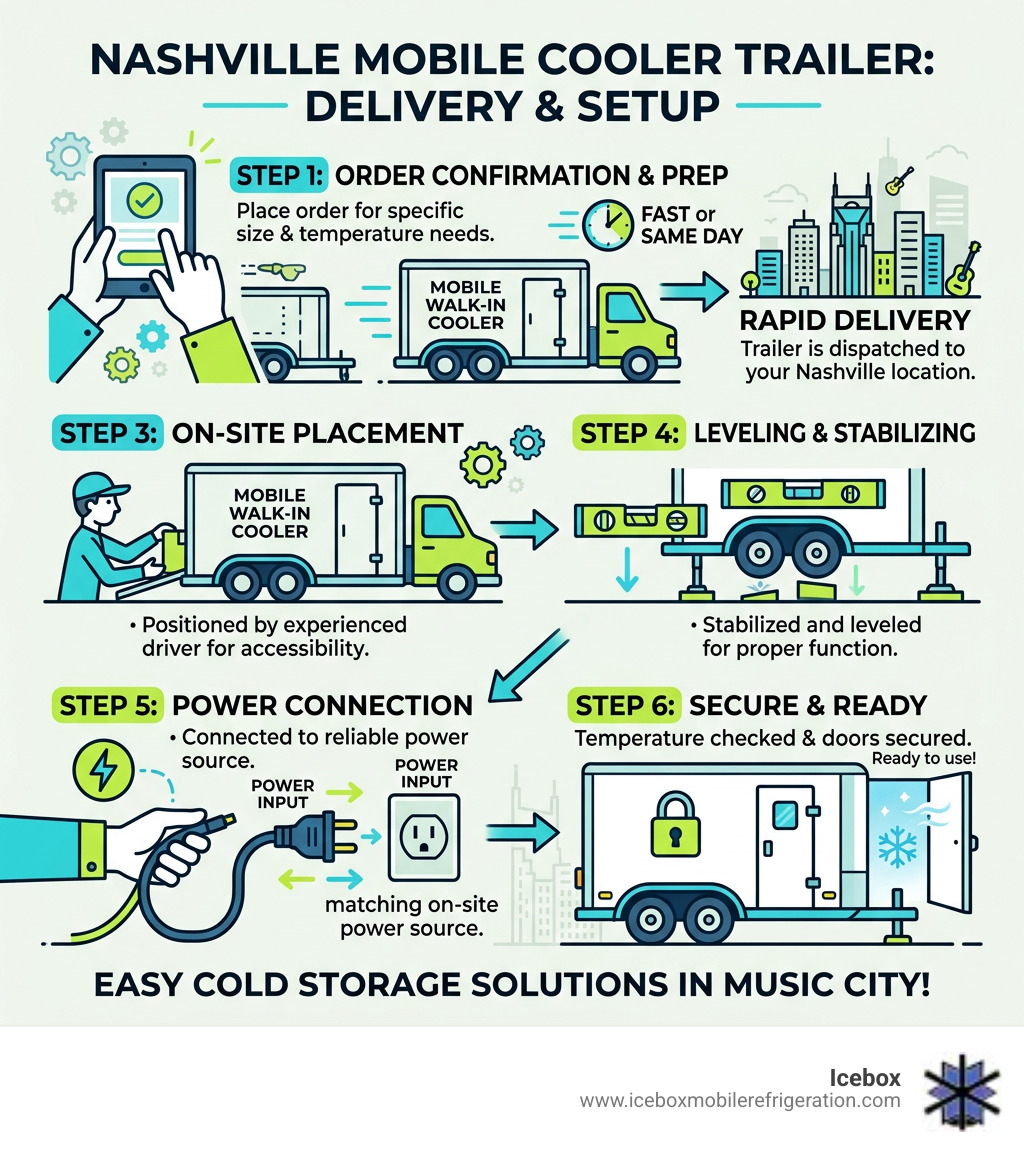 NASHVILLE MOBILE COOLER TRAILER: DELIVERY & SETUP

STEP 1: ORDER CONFIRMATION & PREP

Place order for specific size & temperature needs.

FAST or SAME DAY

MOBILE WALK-IN COOLER

RAPID DELIVERY

Trailer is dispatched to your Nashville location.

STEP 3: ON-SITE PLACEMENT

MOBILE WALK-IN COOLER

• Positioned by experienced driver for accessibility.

STEP 4: LEVELING & STABILIZING

• Stabilized and leveled for proper function.

STEP 5: POWER CONNECTION

• Connected to reliable power source.

POWER INPUT

POWER INPUT

matching on-site power source.

STEP 6: SECURE & READY

Temperature checked & doors secured.

Ready to use!

EASY COLD STORAGE SOLUTIONS IN MUSIC CITY!

Icebox

www.iceboxmobilerefrigeration.com