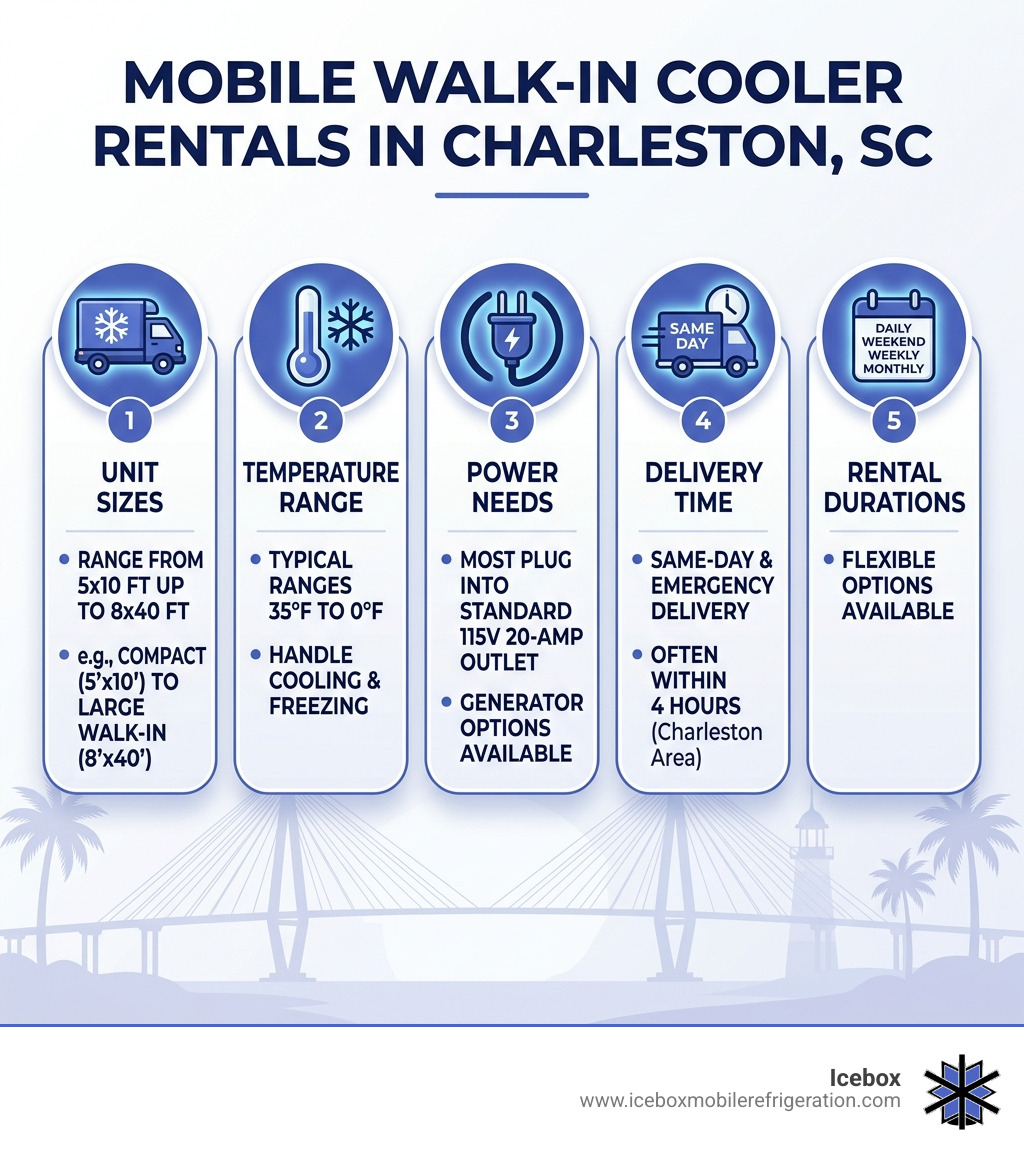 MOBILE WALK-IN COOLER RENTALS IN CHARLESTON, SC

1

UNIT SIZES

• RANGE FROM 5x10 FT UP TO 8x40 FT

• e.g., COMPACT (5'x10') TO LARGE WALK-IN (8'x40')

2

TEMPERATURE RANGE

• TYPICAL RANGES 35°F TO 0°F

• HANDLE COOLING & FREEZING

3

POWER NEEDS

• MOST PLUG INTO STANDARD 115V 20-AMP OUTLET

• GENERATOR OPTIONS AVAILABLE

SAME DAY

4

DELIVERY TIME

• SAME-DAY & EMERGENCY DELIVERY

• OFTEN WITHIN 4 HOURS (Charleston Area)

DAILY WEEKEND WEEKLY MONTHLY

5

RENTAL DURATIONS

• FLEXIBLE OPTIONS AVAILABLE

Icebox
www.iceboxmobilerefrigeration.com