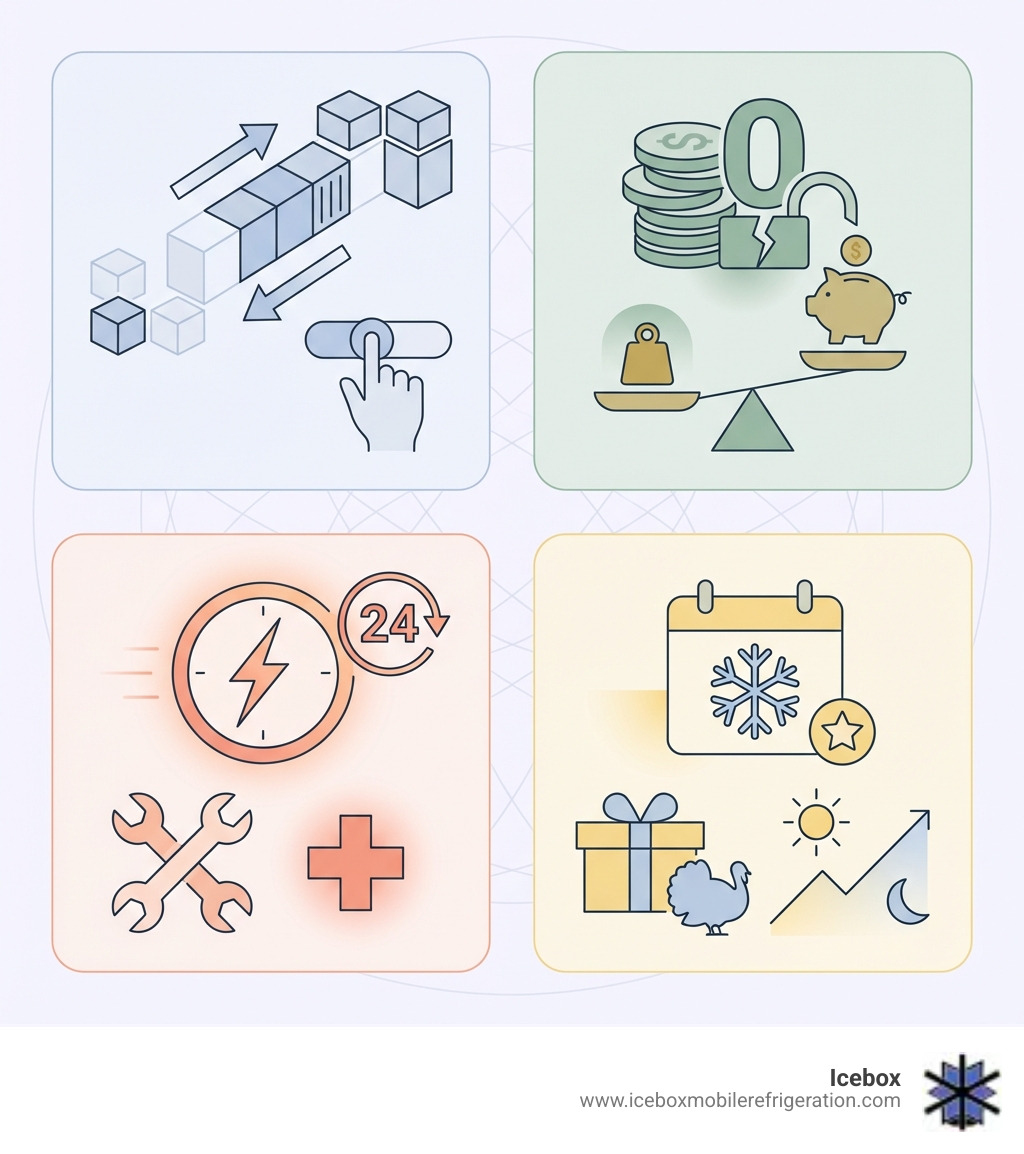 $

0

$

24

Icebox
www.iceboxmobilerefrigeration.com