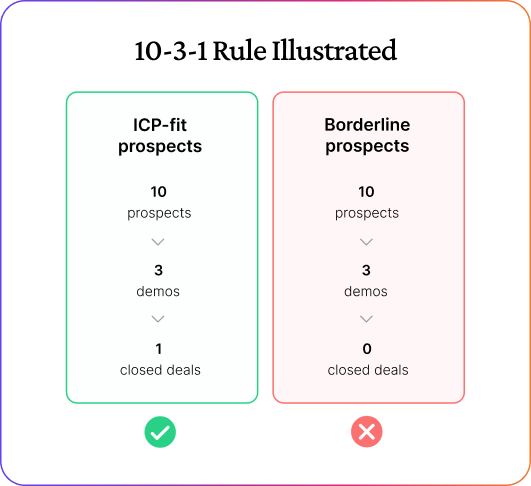 10-3-1 Rule Illustrated

ICP-fit prospects

10
prospects

3
demos

1
closed deals

Borderline prospects

10
prospects

3
demos

0
closed deals