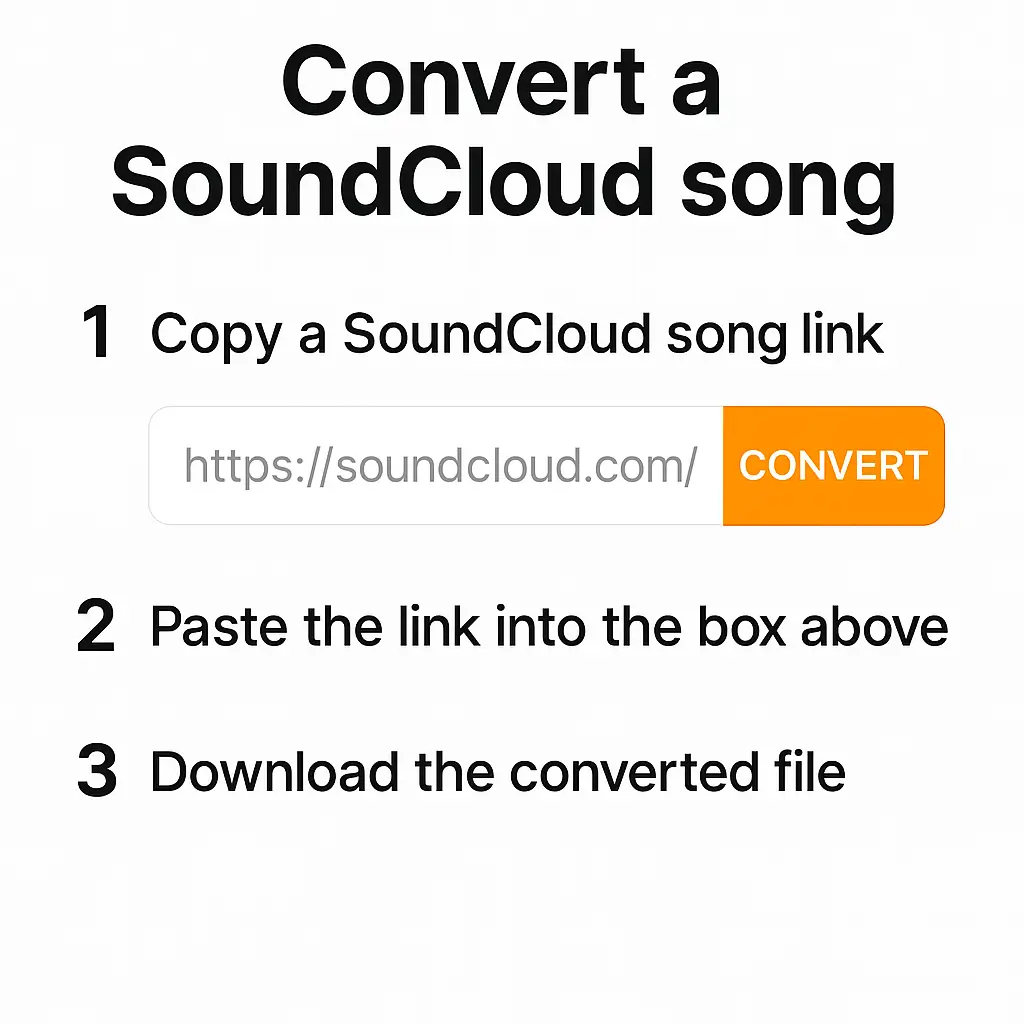 Convert a SoundCloud song

1 Copy a SoundCloud song link

https://soundcloud.com/ CONVERT

2 Paste the link into the box above

3 Download the converted file