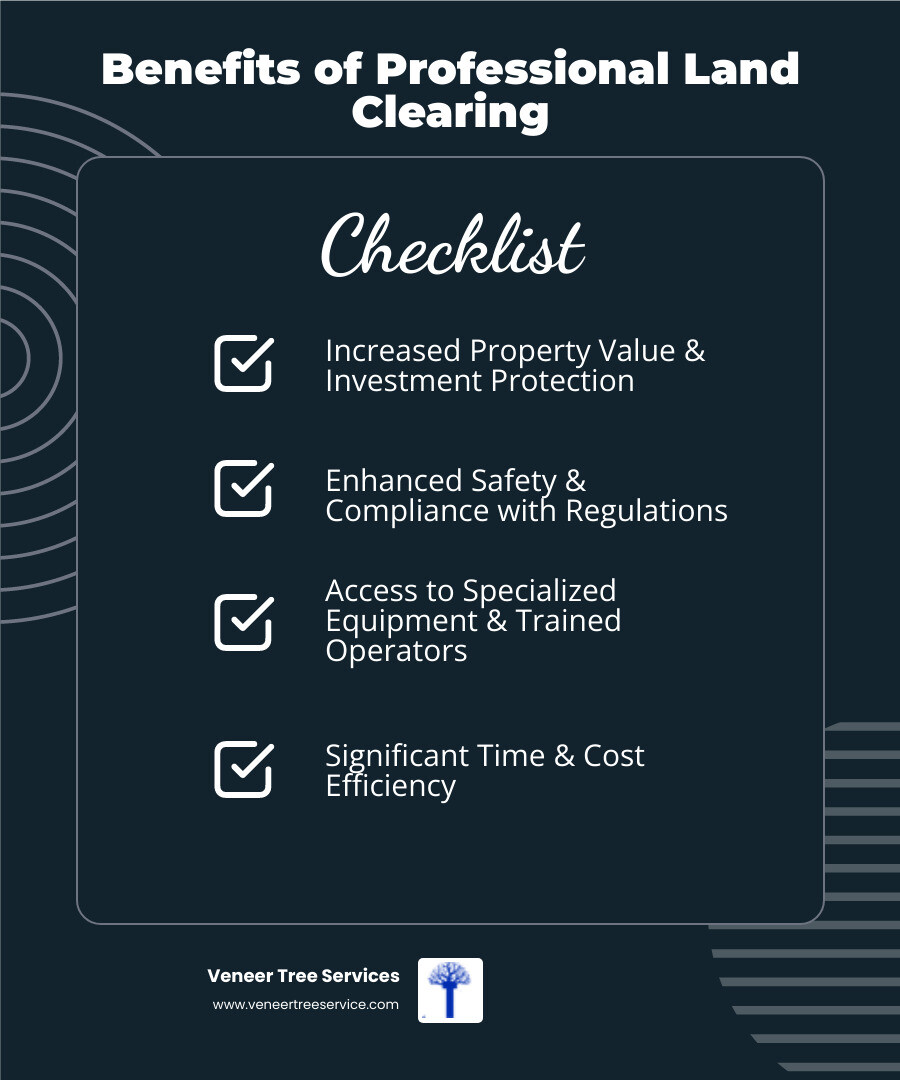 Benefits of Professional Land Clearing

Checklist

Increased Property Value & Investment Protection

Enhanced Safety & Compliance with Regulations

Access to Specialized Equipment & Trained Operators

Significant Time & Cost Efficiency

Veneer Tree Services
www.veneertreeservice.com