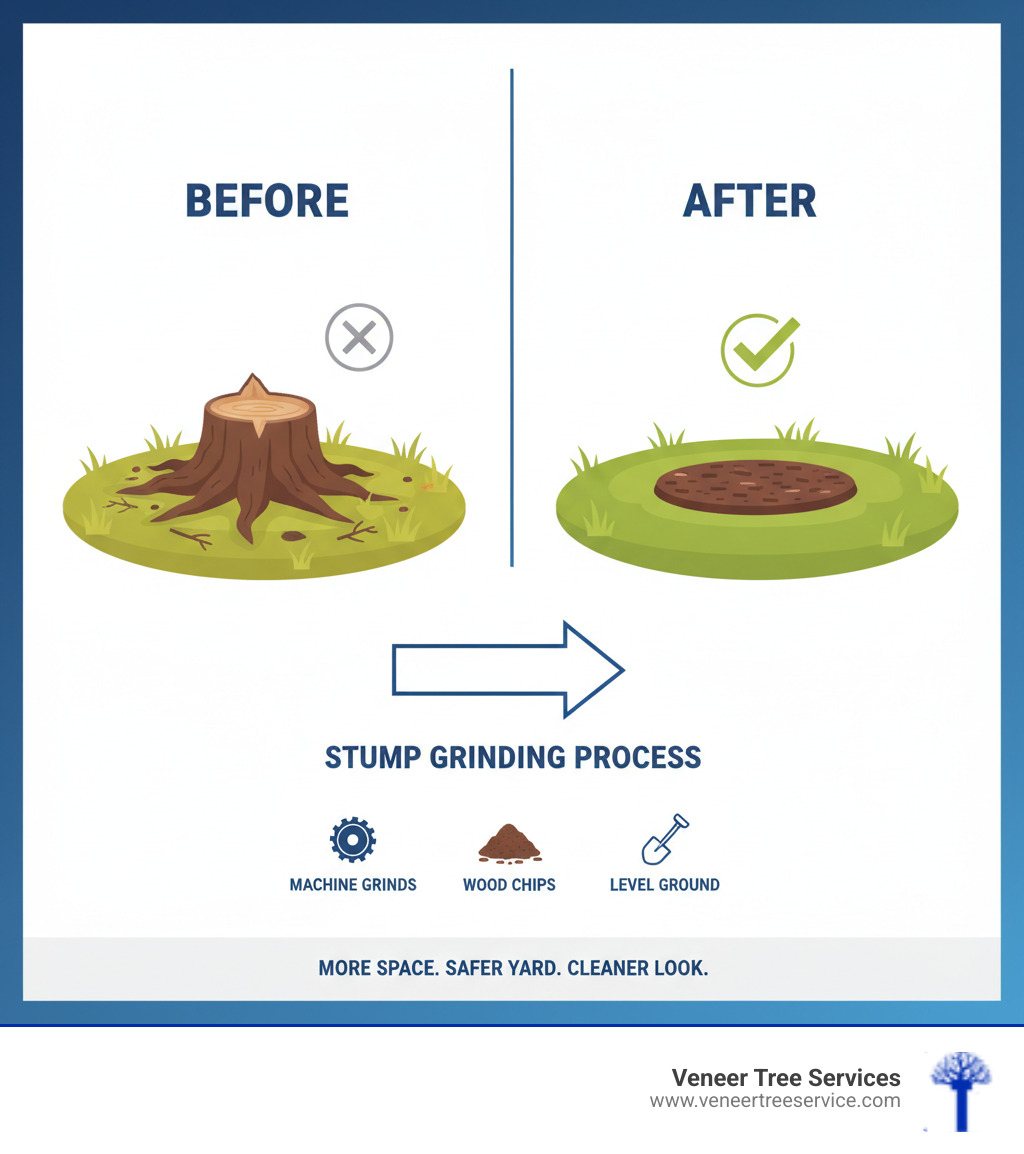 BEFORE

AFTER

STUMP GRINDING PROCESS

MACHINE GRINDS

WOOD CHIPS

LEVEL GROUND

MORE SPACE. SAFER YARD. CLEANER LOOK.

Veneer Tree Services
www.veneertreeservice.com