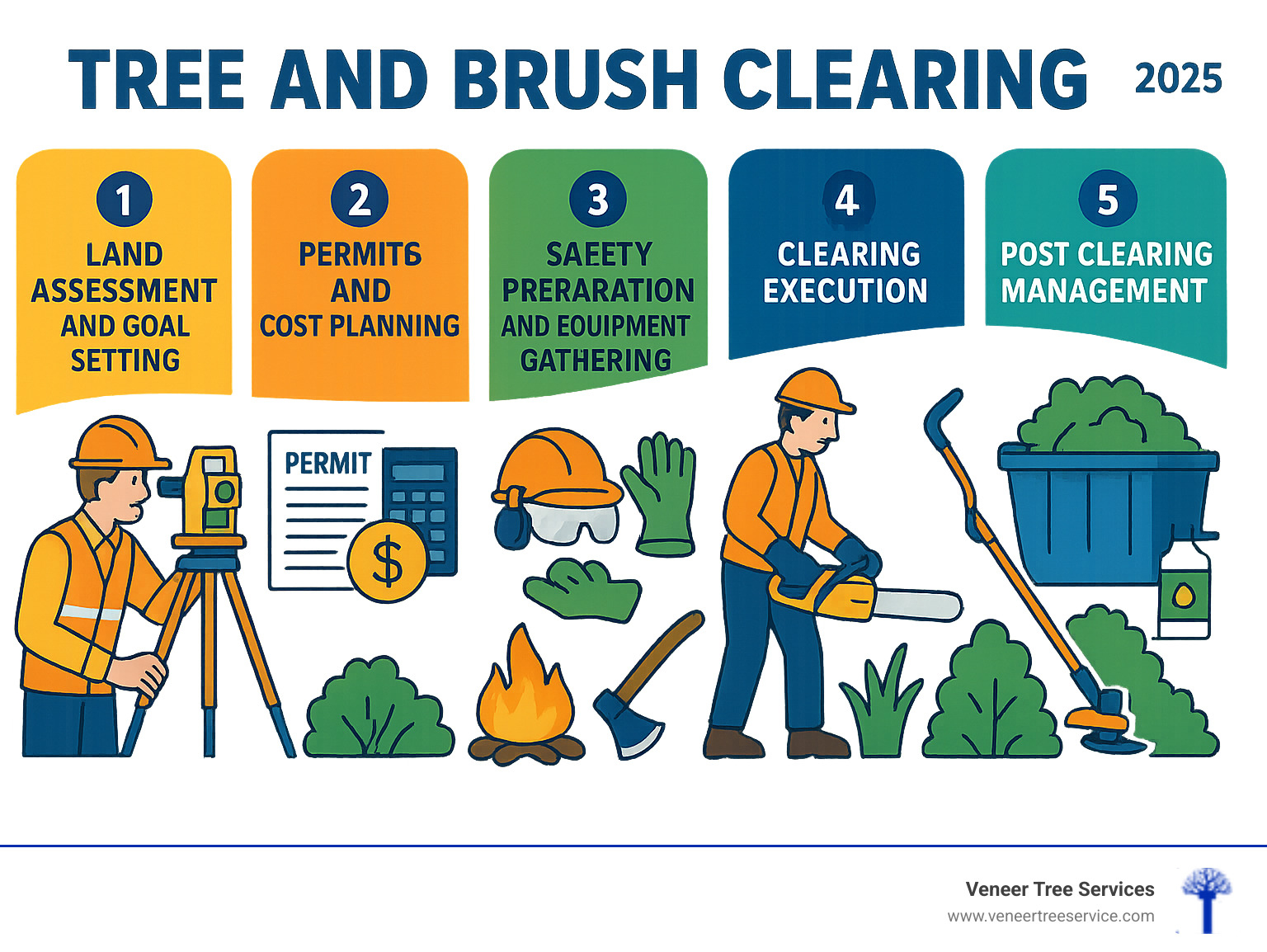 TREE AND BRUSH CLEARING 2025

1
LAND ASSESSMENT AND GOAL SETTING

2
PERMITS AND COST PLANNING

3
SAEETY PRERARATION AND EOUIPMENT GATHERING

4
CLEARING EXECUTION

5
POST CLEARING MANAGEMENT

PERMIT

$

Veneer Tree Services
www.veneertreeservice.com