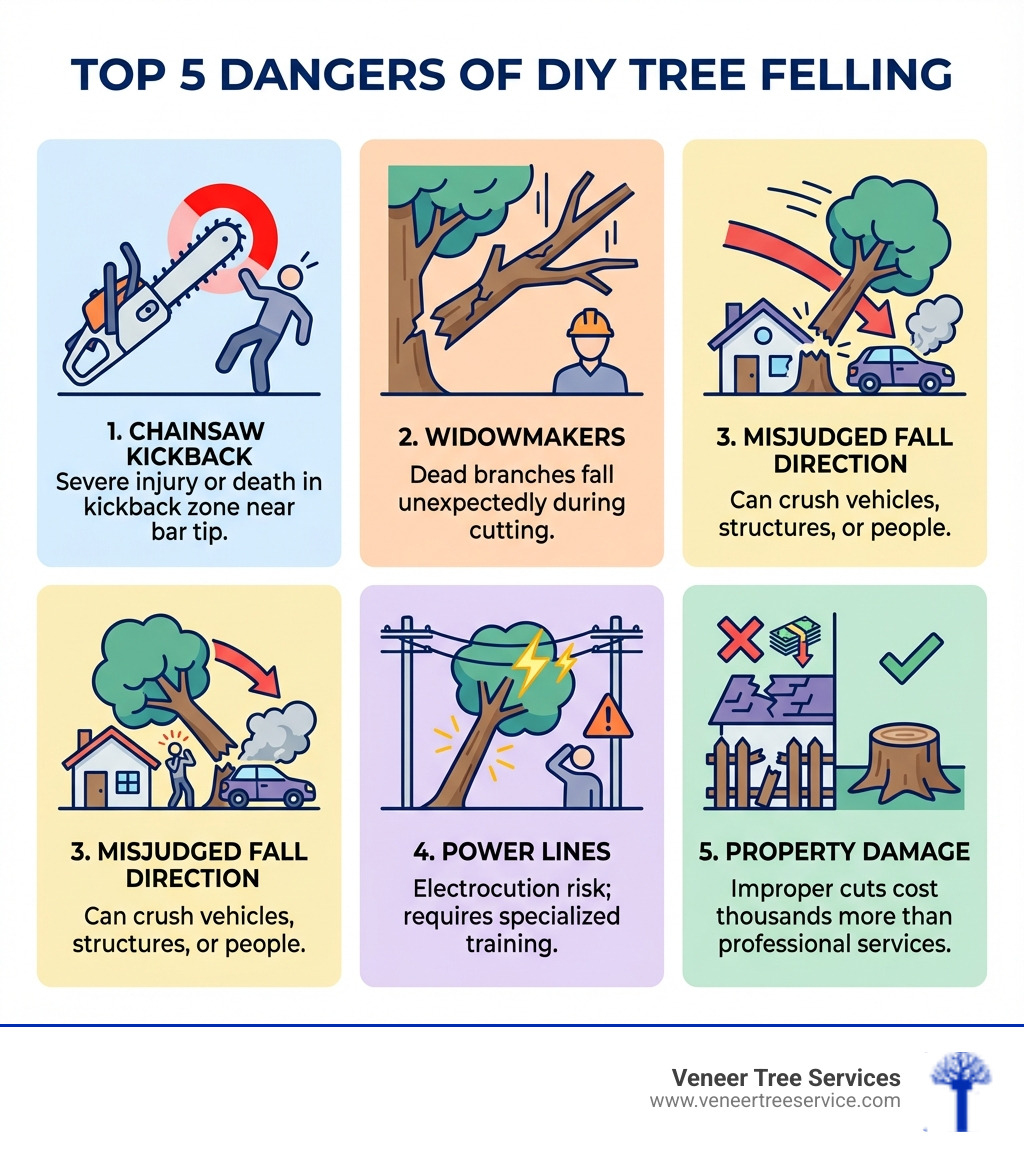 TOP 5 DANGERS OF DIY TREE FELLING

1. CHAINSAW KICKBACK
Severe injury or death in kickback zone near bar tip.

2. WIDOWMAKERS
Dead branches fall unexpectedly during cutting.

3. MISJUDGED FALL DIRECTION
Can crush vehicles, structures, or people.

3. MISJUDGED FALL DIRECTION
Can crush vehicles, structures, or people.

4. POWER LINES
Electrocution risk; requires specialized training.

5. PROPERTY DAMAGE
Improper cuts cost thousands more than professional services.

Veneer Tree Services
www.veneertreeservice.com