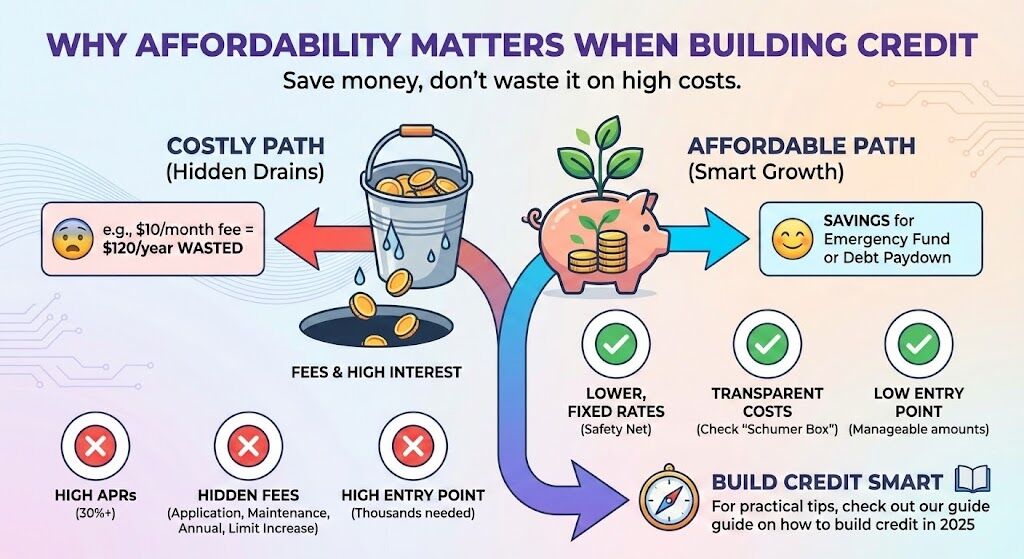 WHY AFFORDABILITY MATTERS WHEN BUILDING CREDIT

Save money, don't waste it on high costs.

COSTLY PATH
(Hidden Drains)

e.g., \$10/month fee = \$120/year WASTED

FEES & HIGH INTEREST

HIGH APRs
(30%+)

HIDDEN FEES
(Application, Maintenance, Annual, Limit Increase)

HIGH ENTRY POINT
(Thousands needed)

AFFORDABLE PATH
(Smart Growth)

SAVINGS for Emergency Fund or Debt Paydown

LOWER, FIXED RATES
(Safety Net)

TRANSPARENT COSTS
(Check "Schumer Box")

LOW ENTRY POINT
(Manageable amounts)

BUILD CREDIT SMART

For practical tips, check out our guide guide on how to build credit in 2025