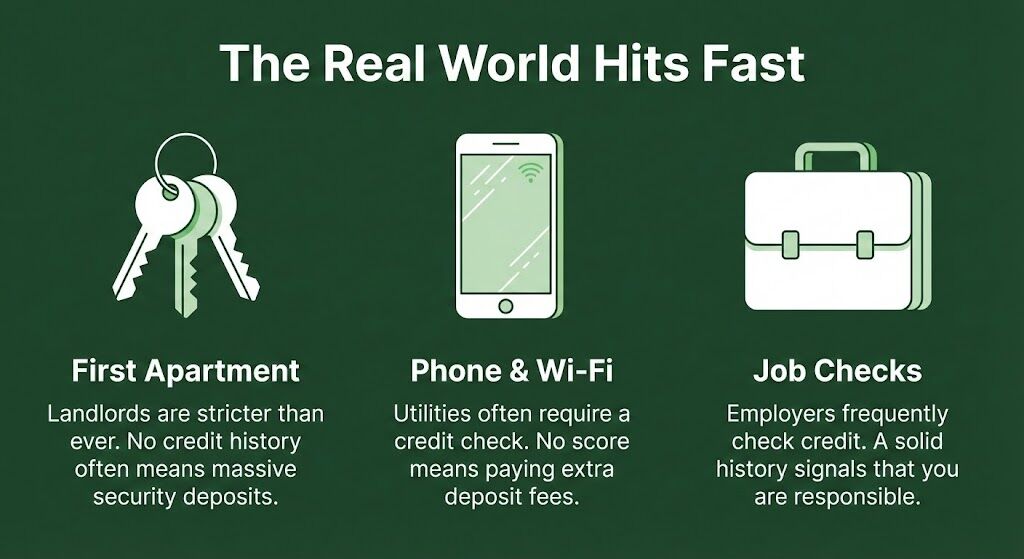 The Real World Hits Fast

First Apartment

Landlords are stricter than ever. No credit history often means massive security deposits.

Phone & Wi-Fi

Utilities often require a credit check. No score means paying extra deposit fees.

Job Checks

Employers frequently check credit. A solid history signals that you are responsible.