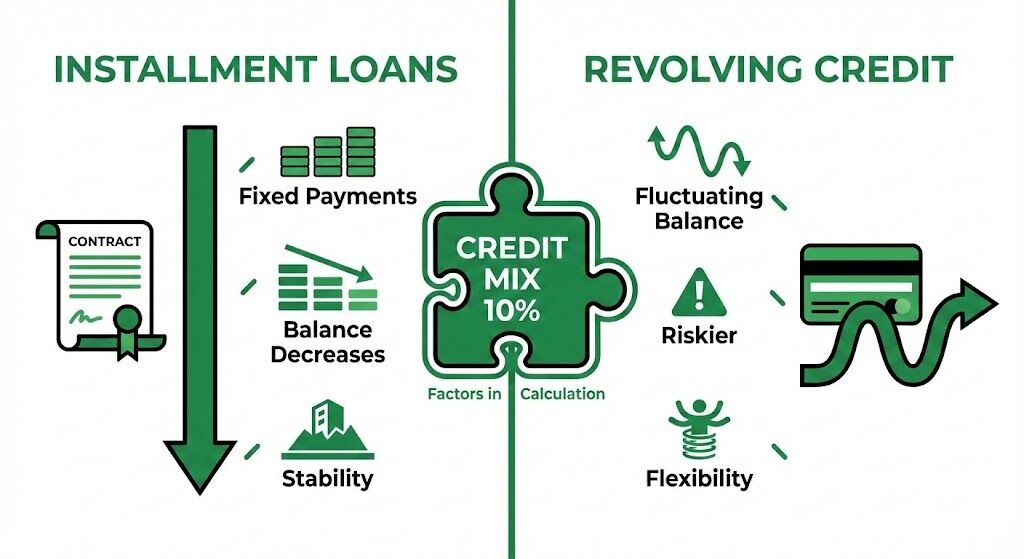 INSTALLMENT LOANS

CONTRACT

Fixed Payments

Balance Decreases

Stability

CREDIT MIX 10%

Factors in Calculation

REVOLVING CREDIT

Fluctuating Balance

Riskier

Flexibility