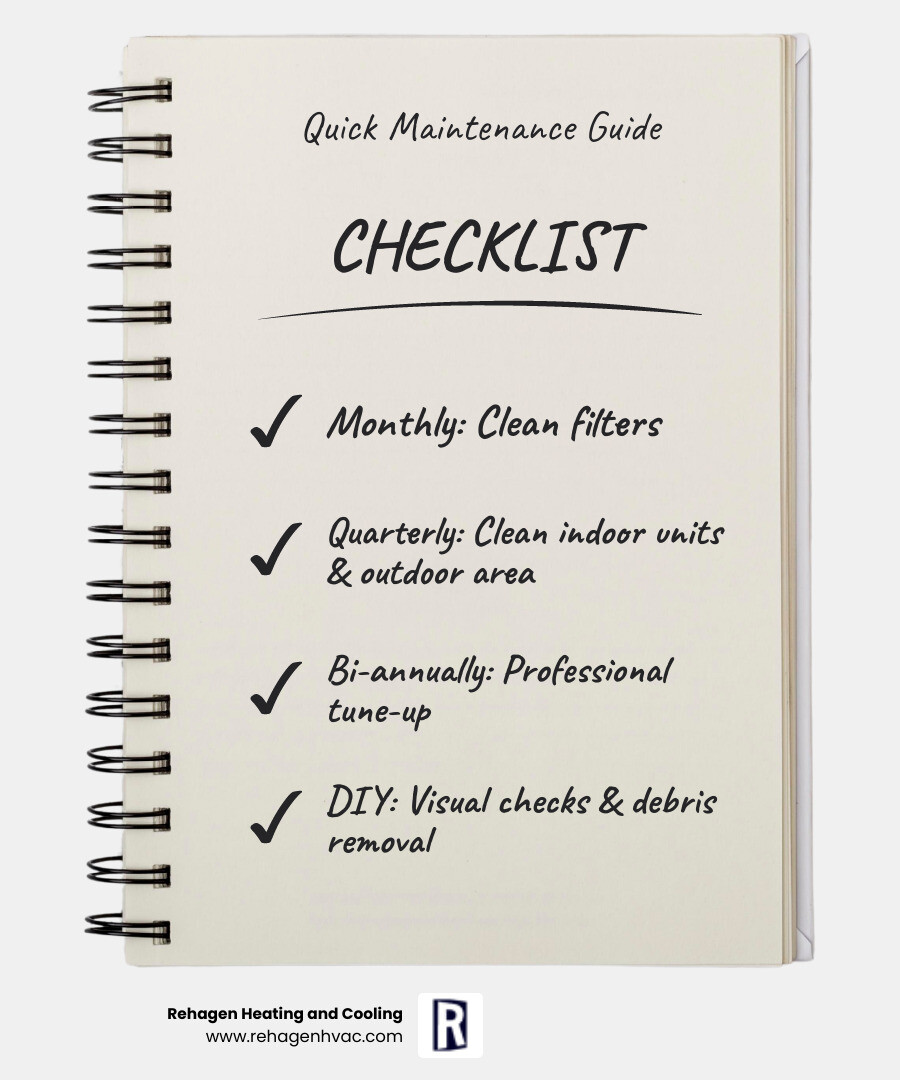 Quick Maintenance Guide

CHECKLIST

✓ Monthly: Clean filters

✓ Quarterly: Clean indoor units & outdoor area

✓ Bi-annually: Professional tune-up

✓ DIY: Visual checks & debris removal

Rehagen Heating and Cooling
www.rehagenhvac.com

R