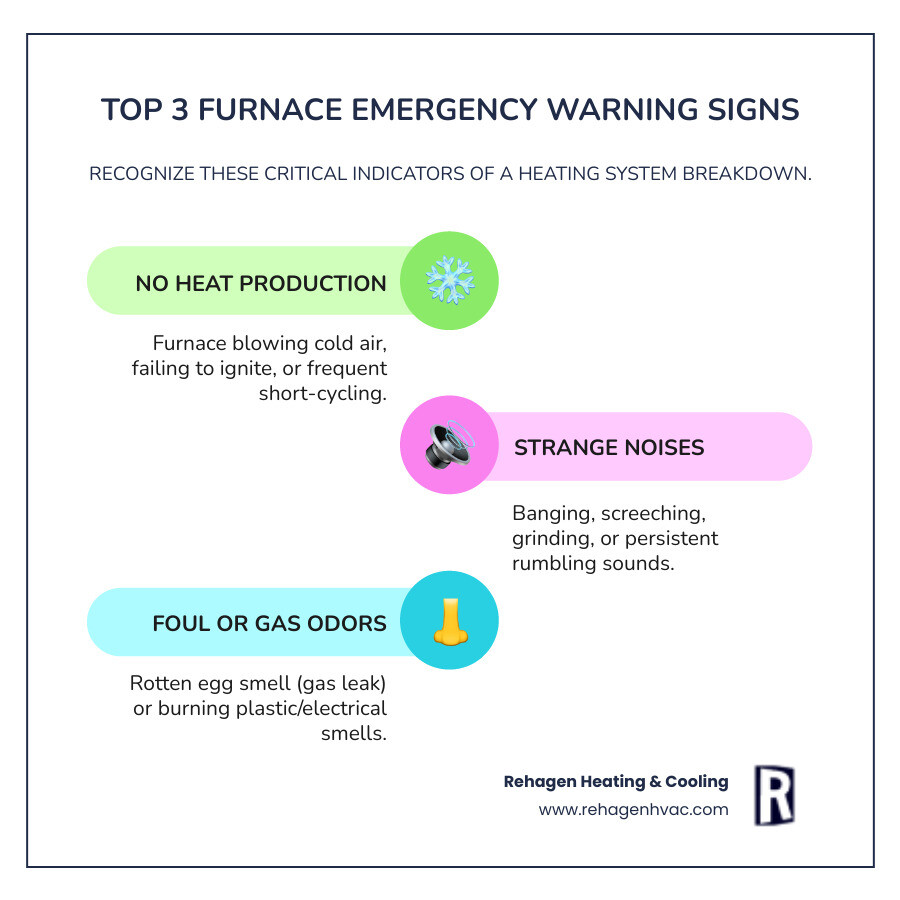 TOP 3 FURNACE EMERGENCY WARNING SIGNS

RECOGNIZE THESE CRITICAL INDICATORS OF A HEATING SYSTEM BREAKDOWN.

NO HEAT PRODUCTION

Furnace blowing cold air, failing to ignite, or frequent short-cycling.

STRANGE NOISES

Banging, screeching, grinding, or persistent rumbling sounds.

FOUL OR GAS ODORS

Rotten egg smell (gas leak) or burning plastic/electrical smells.

Rehagen Heating & Cooling
www.rehagenhvac.com

R