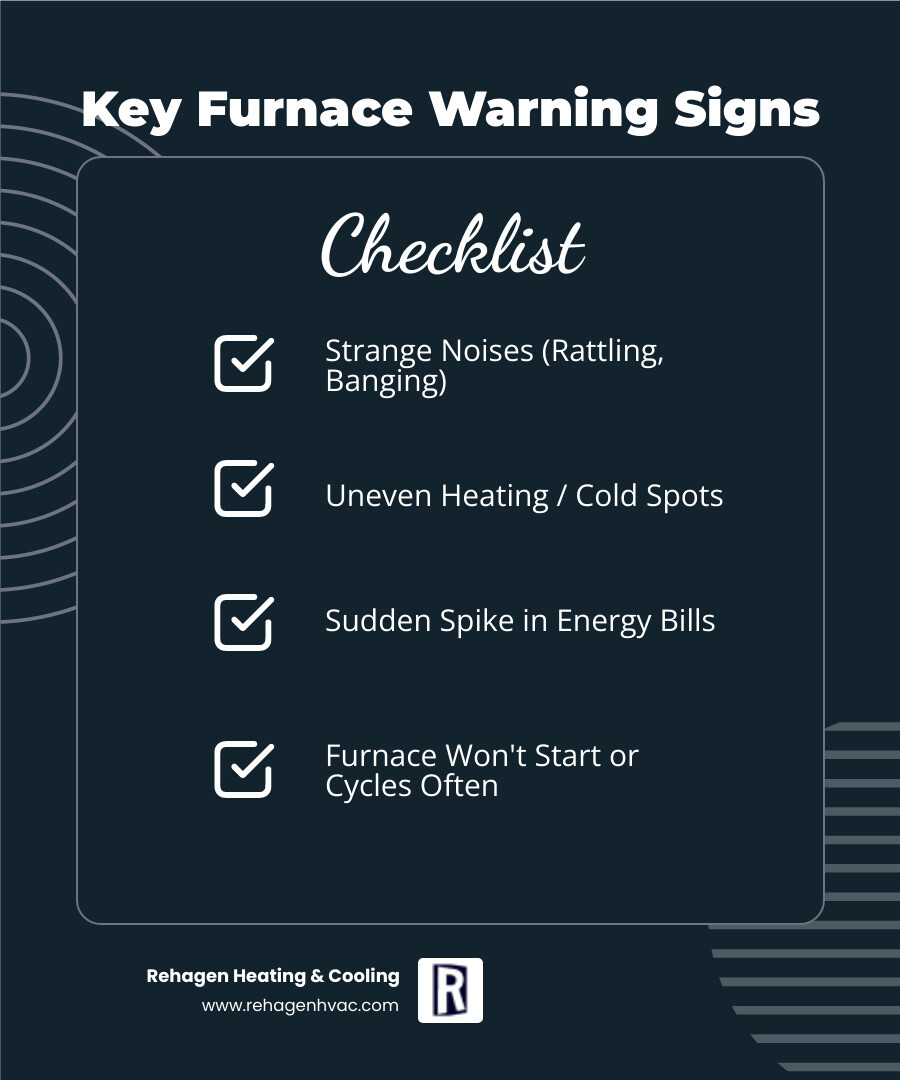 Key Furnace Warning Signs

Checklist

Strange Noises (Rattling, Banging)

Uneven Heating / Cold Spots

Sudden Spike in Energy Bills

Furnace Won't Start or Cycles Often

Rehagen Heating & Cooling
www.rehagenhvac.com

R