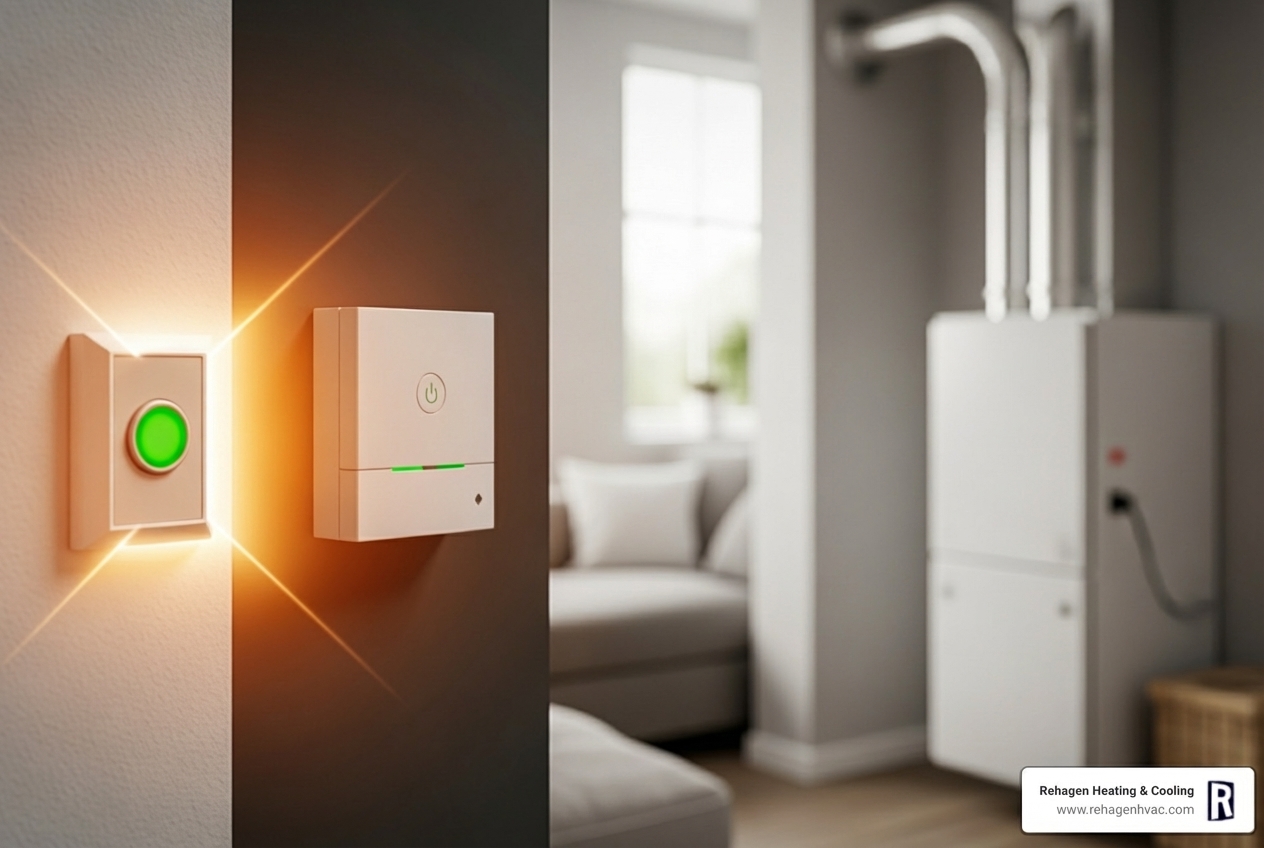 Rehagen Heating & Cooling
www.rehagenhvac.com
R