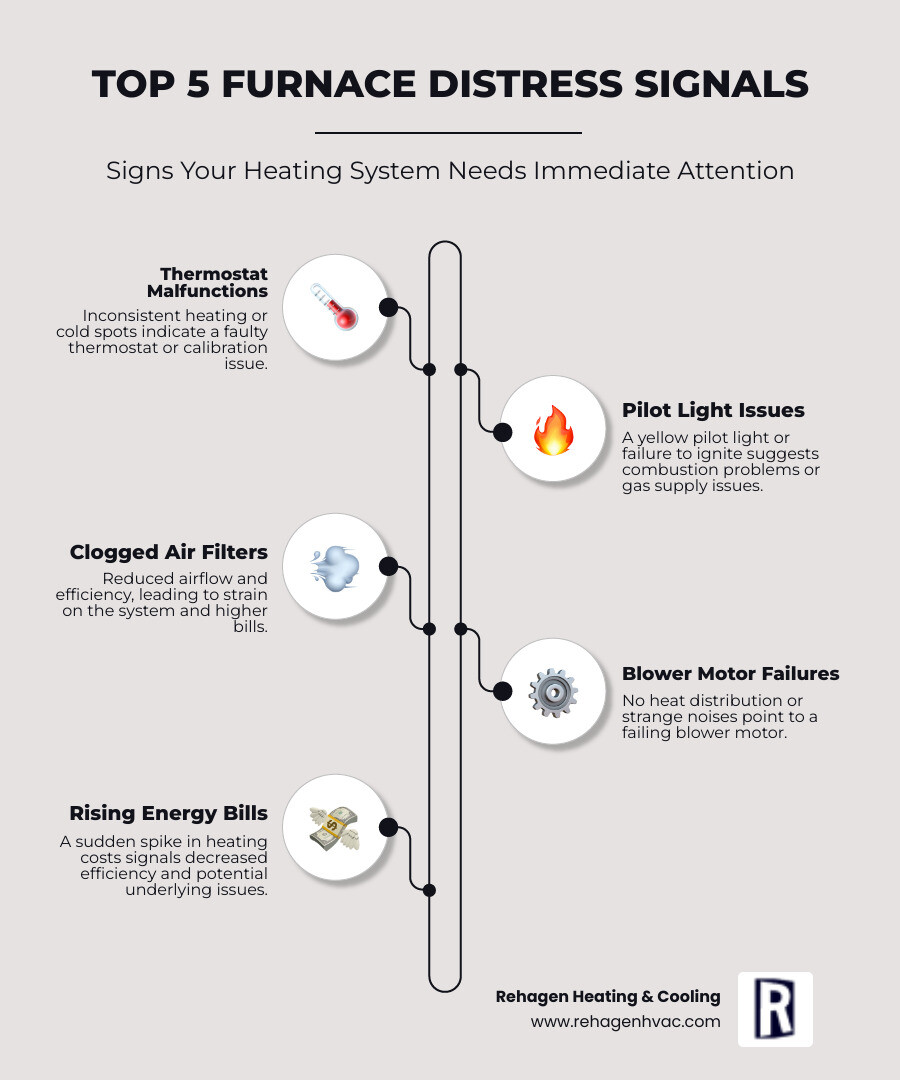 TOP 5 FURNACE DISTRESS SIGNALS

Signs Your Heating System Needs Immediate Attention

Thermostat Malfunctions

Inconsistent heating or cold spots indicate a faulty thermostat or calibration issue.

Pilot Light Issues

A yellow pilot light or failure to ignite suggests combustion problems or gas supply issues.

Clogged Air Filters

Reduced airflow and efficiency, leading to strain on the system and higher bills.

Blower Motor Failures

No heat distribution or strange noises point to a failing blower motor.

Rising Energy Bills

A sudden spike in heating costs signals decreased efficiency and potential underlying issues.

Rehagen Heating & Cooling
www.rehagenhvac.com

R