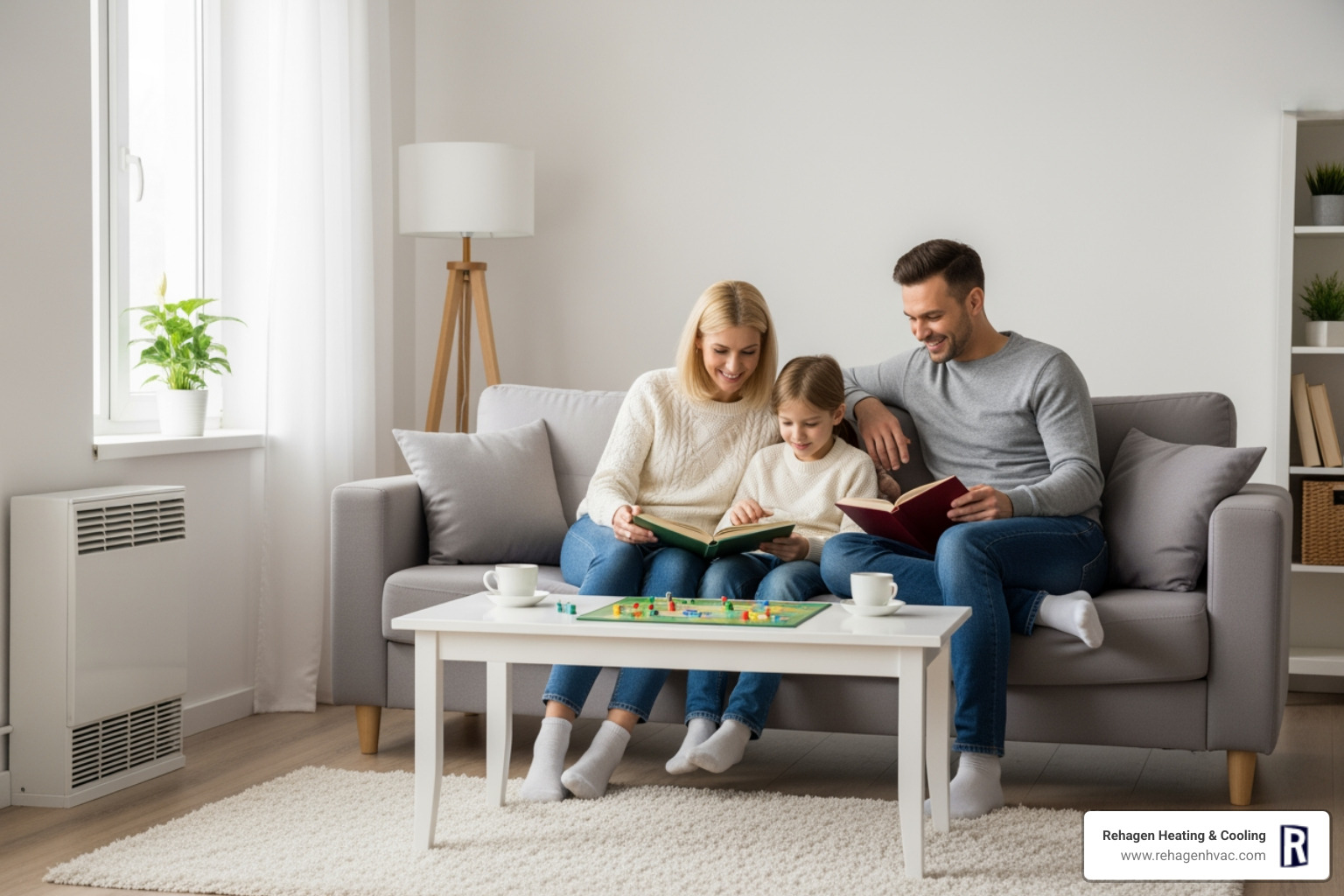 Rehagen Heating & Cooling
www.rehagenhvac.com
R