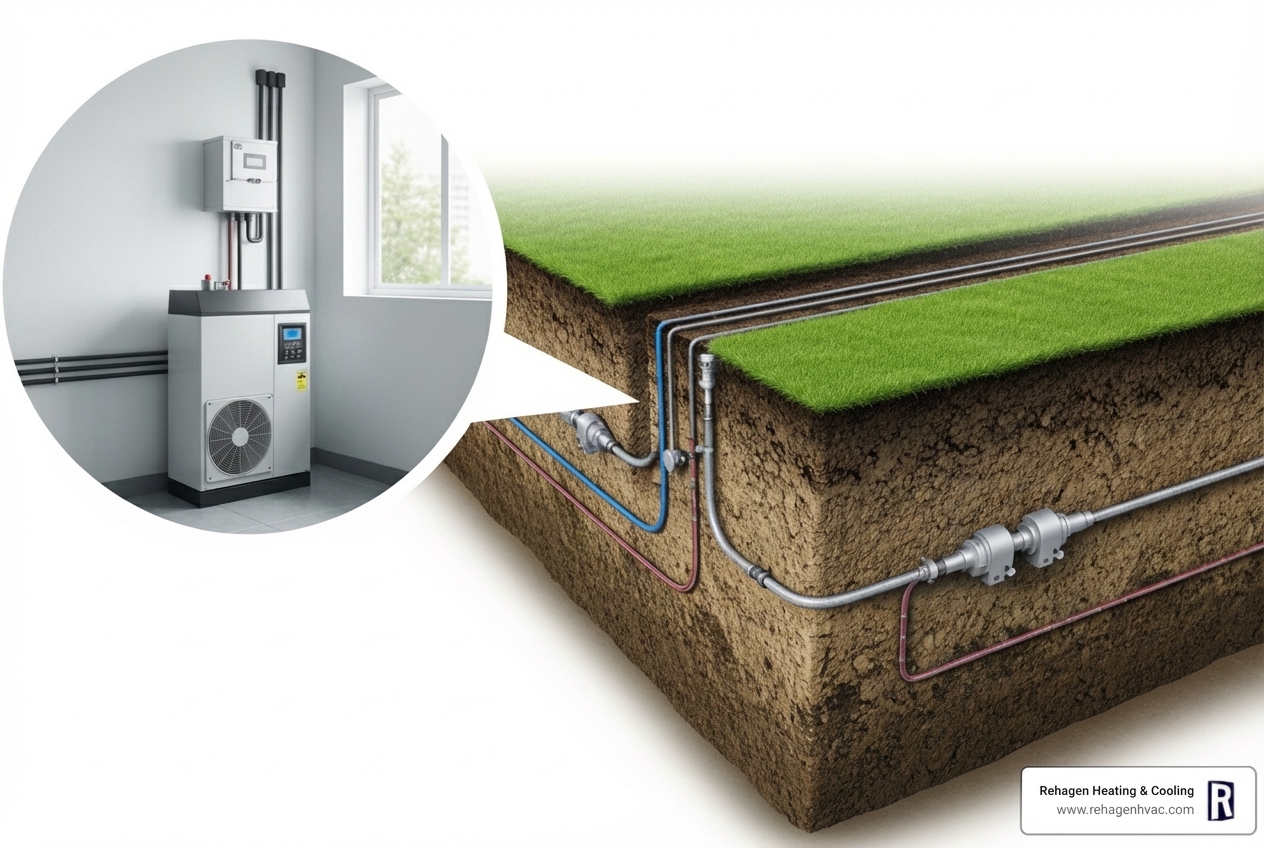 Rehagen Heating & Cooling
www.rehagenhvac.com
R