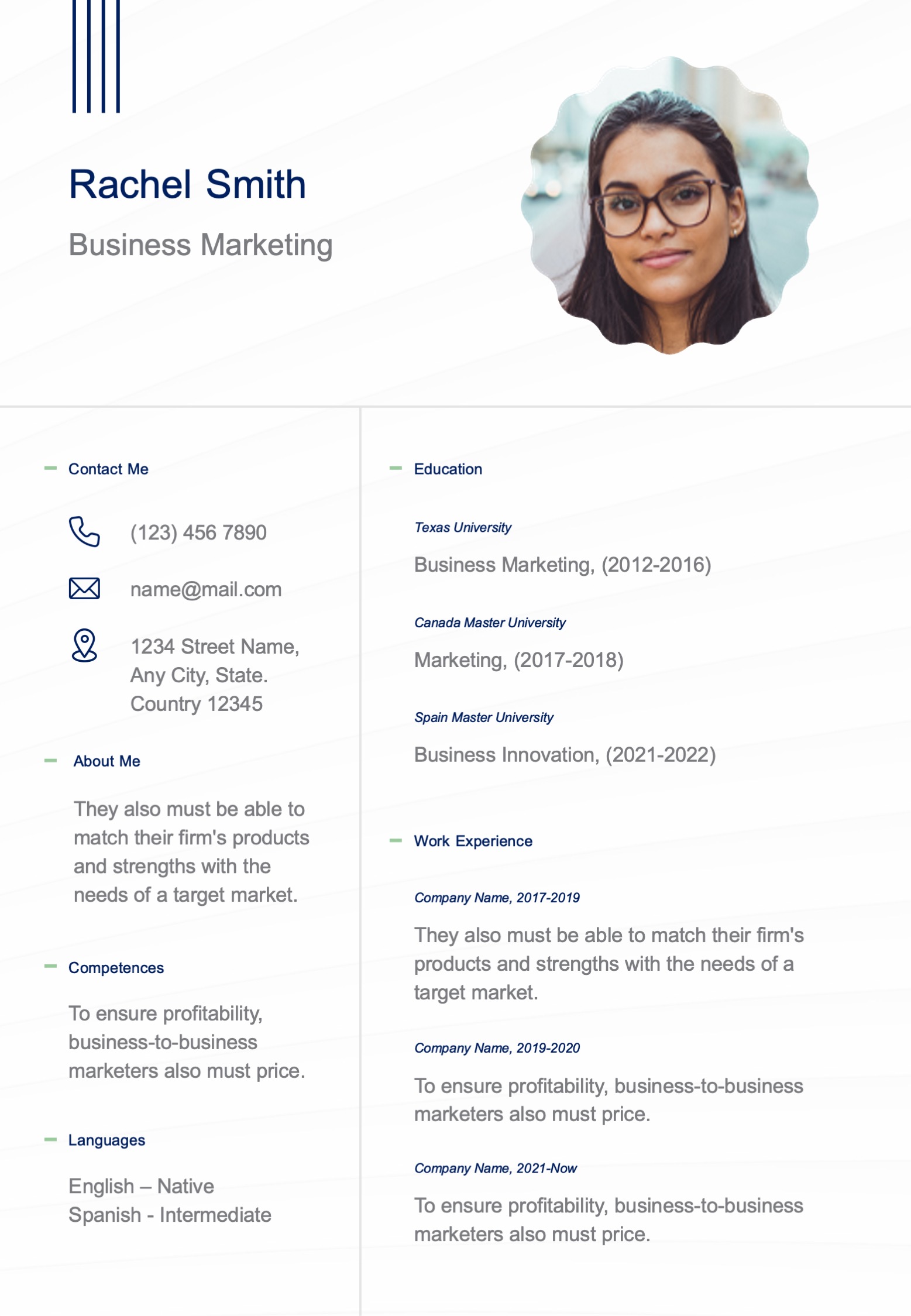 Rachel Smith

Business Marketing

Contact Me

(123) 456 7890

name@mail.com

1234 Street Name, Any City, State. Country 12345

About Me

They also must be able to match their firm's products and strengths with the needs of a target market.

Competences

To ensure profitability, business-to-business marketers also must price.

Languages

English – Native
Spanish - Intermediate

Education

Texas University

Business Marketing, (2012-2016)

Canada Master University

Marketing, (2017-2018)

Spain Master University

Business Innovation, (2021-2022)

Work Experience

Company Name, 2017-2019

They also must be able to match their firm's products and strengths with the needs of a target market.

Company Name, 2019-2020

To ensure profitability, business-to-business marketers also must price.

Company Name, 2021-Now

To ensure profitability, business-to-business marketers also must price.