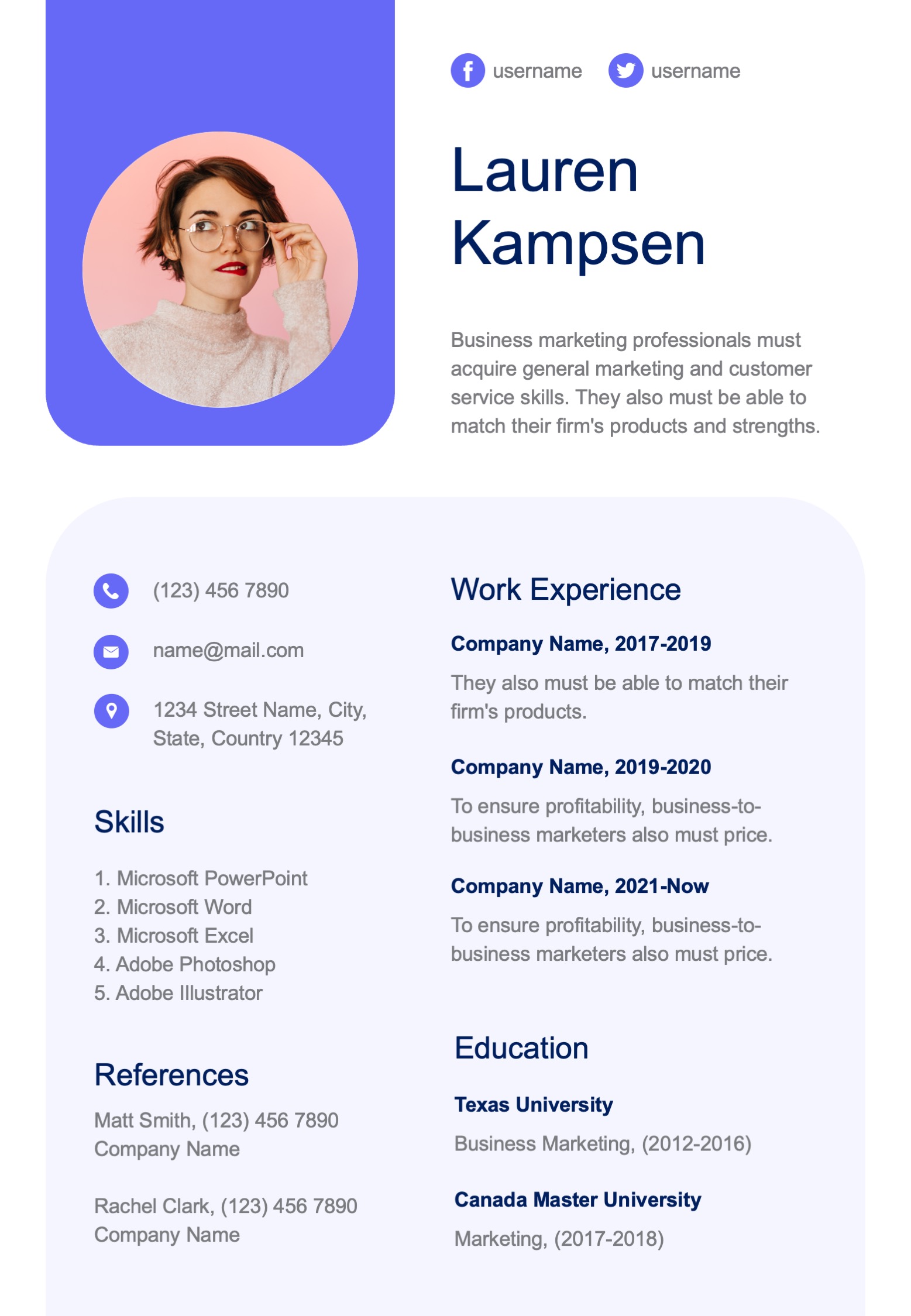 username username

Lauren Kampsen

Business marketing professionals must acquire general marketing and customer service skills. They also must be able to match their firm's products and strengths.

(123) 456 7890

name@mail.com

1234 Street Name, City, State, Country 12345

Skills

1. Microsoft PowerPoint
2. Microsoft Word
3. Microsoft Excel
4. Adobe Photoshop
5. Adobe Illustrator

References

Matt Smith, (123) 456 7890
Company Name

Rachel Clark, (123) 456 7890
Company Name

Work Experience

Company Name, 2017-2019

They also must be able to match their firm's products.

Company Name, 2019-2020

To ensure profitability, business-to-business marketers also must price.

Company Name, 2021-Now

To ensure profitability, business-to-business marketers also must price.

Education

Texas University

Business Marketing, (2012-2016)

Canada Master University

Marketing, (2017-2018)