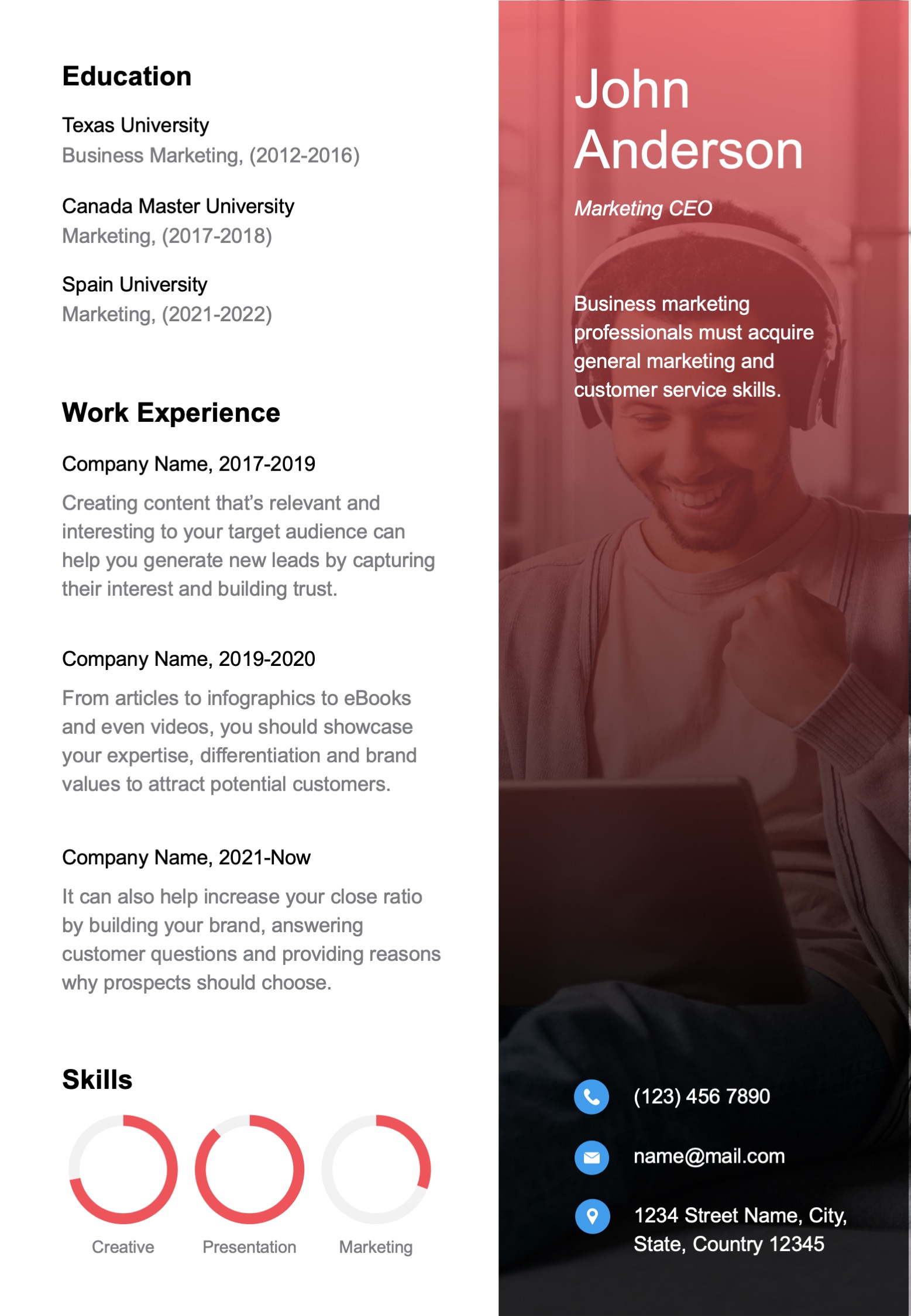 Education

Texas University
Business Marketing, (2012-2016)

Canada Master University
Marketing, (2017-2018)

Spain University
Marketing, (2021-2022)

Work Experience

Company Name, 2017-2019

Creating content that's relevant and interesting to your target audience can help you generate new leads by capturing their interest and building trust.

Company Name, 2019-2020

From articles to infographics to eBooks and even videos, you should showcase your expertise, differentiation and brand values to attract potential customers.

Company Name, 2021-Now

It can also help increase your close ratio by building your brand, answering customer questions and providing reasons why prospects should choose.

Skills

Creative

Presentation

Marketing

John Anderson

Marketing CEO

Business marketing professionals must acquire general marketing and customer service skills.

(123) 456 7890

name@mail.com

1234 Street Name, City, State, Country 12345