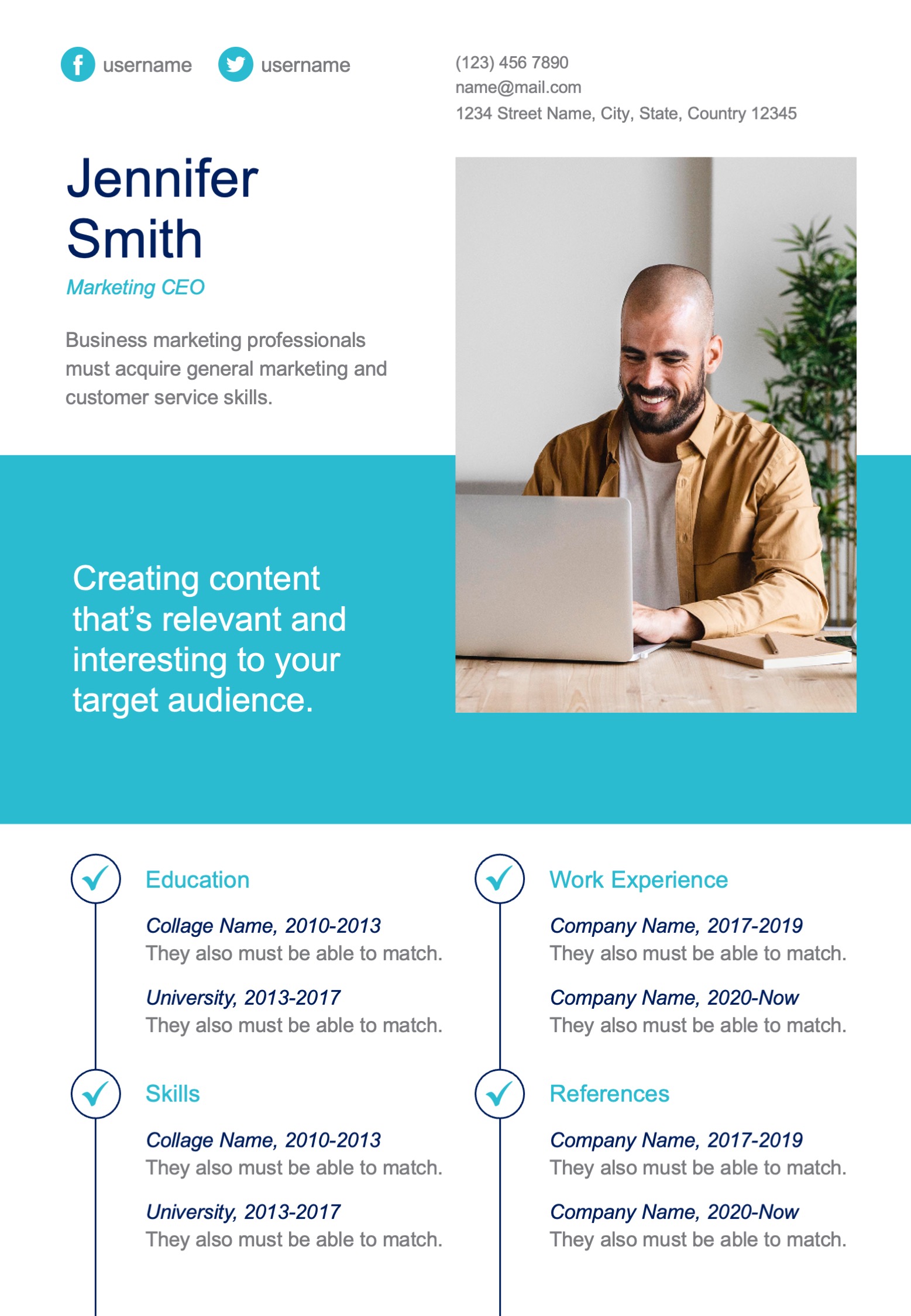 username username

(123) 456 7890
name@mail.com
1234 Street Name, City, State, Country 12345

Jennifer Smith

Marketing CEO

Business marketing professionals must acquire general marketing and customer service skills.

Creating content that's relevant and interesting to your target audience.

Education

Collage Name, 2010-2013
They also must be able to match.

University, 2013-2017
They also must be able to match.

Skills

Collage Name, 2010-2013
They also must be able to match.

University, 2013-2017
They also must be able to match.

Work Experience

Company Name, 2017-2019
They also must be able to match.

Company Name, 2020-Now
They also must be able to match.

References

Company Name, 2017-2019
They also must be able to match.

Company Name, 2020-Now
They also must be able to match.