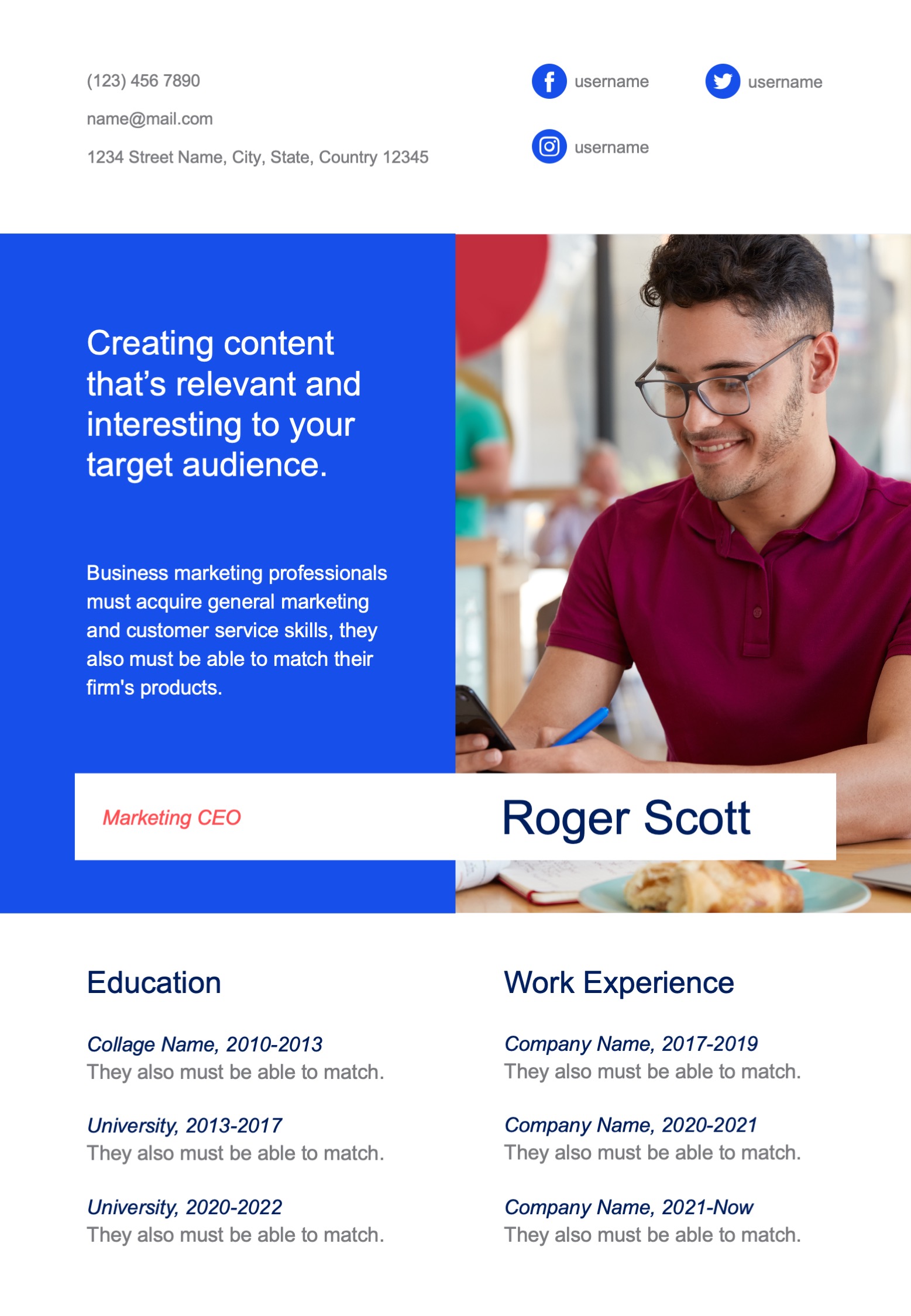 (123) 456 7890

name@mail.com

1234 Street Name, City, State, Country 12345

username

username

username

Creating content that's relevant and interesting to your target audience.

Business marketing professionals must acquire general marketing and customer service skills, they also must be able to match their firm's products.

Marketing CEO

Roger Scott

Education

Collage Name, 2010-2013
They also must be able to match.

University, 2013-2017
They also must be able to match.

University, 2020-2022
They also must be able to match.

Work Experience

Company Name, 2017-2019
They also must be able to match.

Company Name, 2020-2021
They also must be able to match.

Company Name, 2021-Now
They also must be able to match.