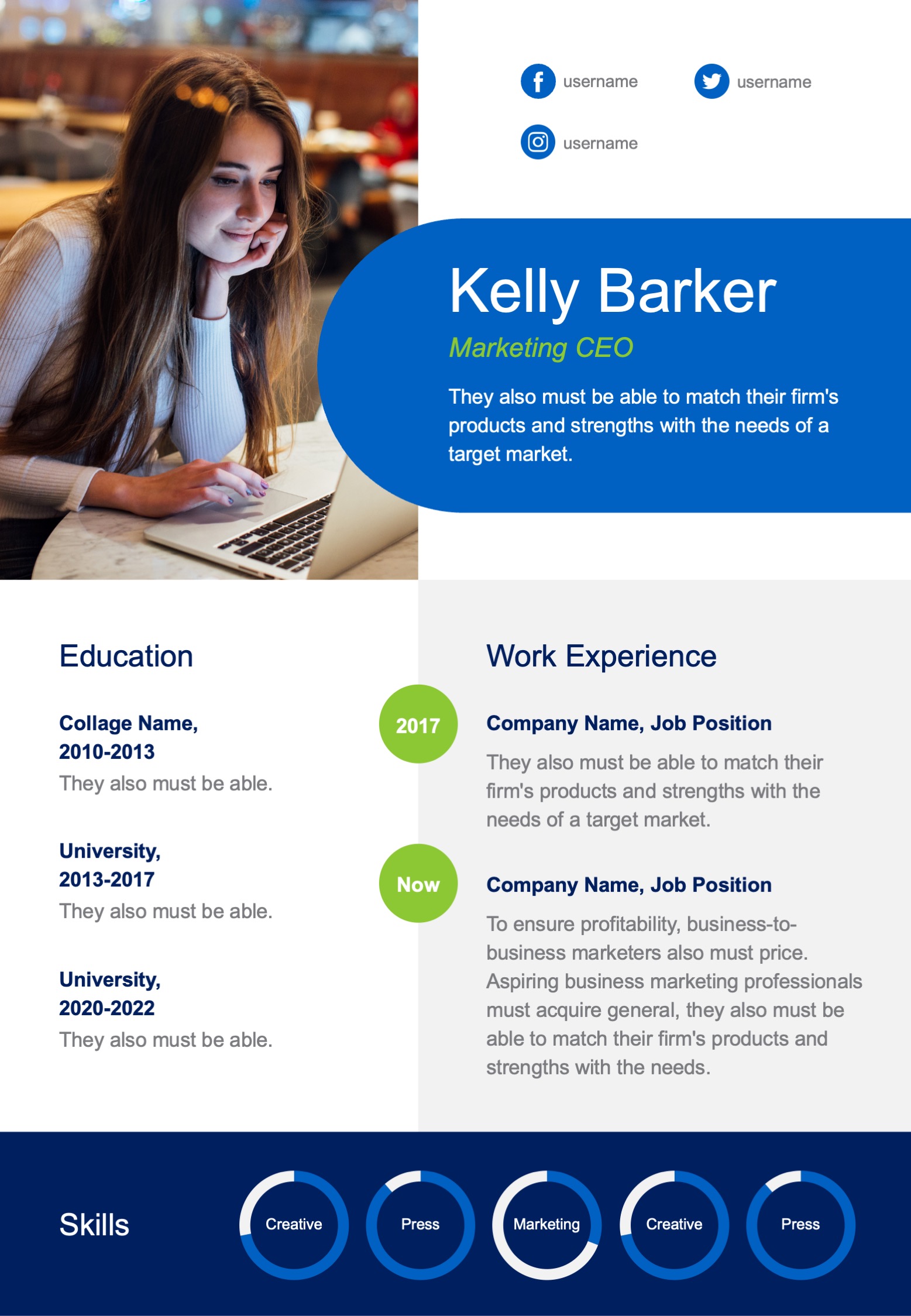 username username

username

Kelly Barker

Marketing CEO

They also must be able to match their firm's products and strengths with the needs of a target market.

Education

Collage Name, 2010-2013
They also must be able.

University, 2013-2017
They also must be able.

University, 2020-2022
They also must be able.

Work Experience

2017

Company Name, Job Position
They also must be able to match their firm's products and strengths with the needs of a target market.

Now

Company Name, Job Position
To ensure profitability, business-to-business marketers also must price. Aspiring business marketing professionals must acquire general, they also must be able to match their firm's products and strengths with the needs.

Skills

Creative Press Marketing Creative Press