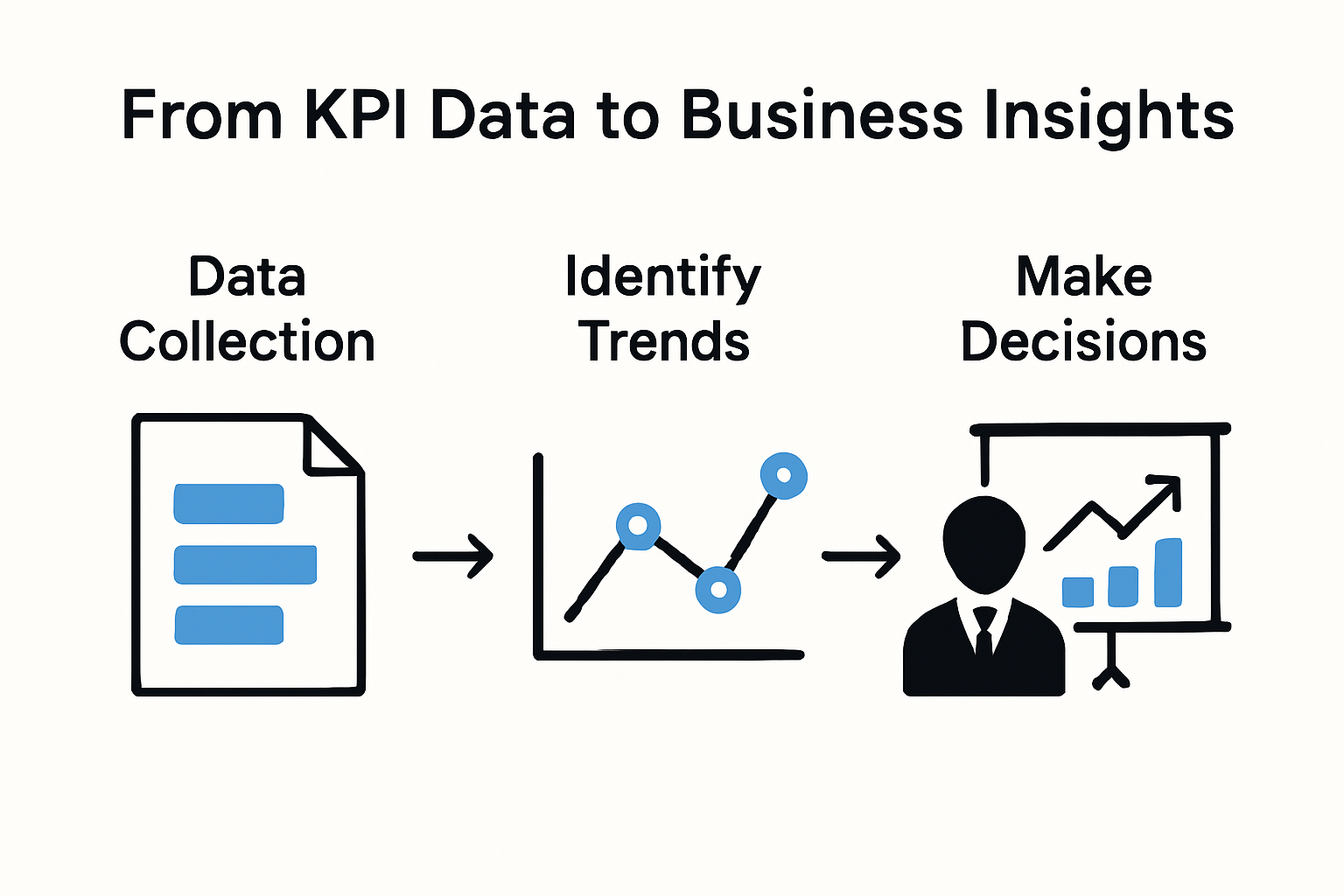 From KPI Data to Business Insights

Data Collection

Identify Trends

Make Decisions