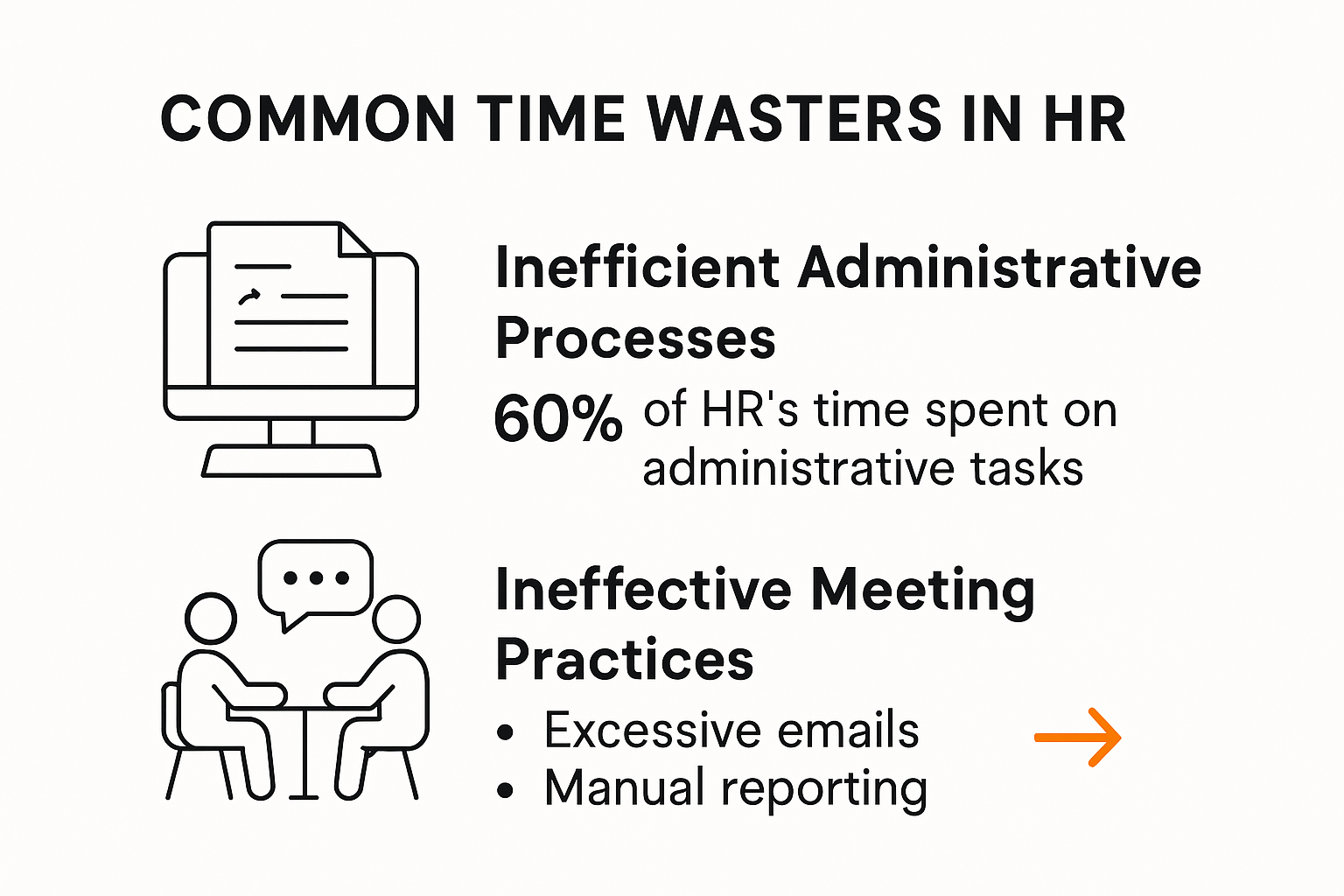 COMMON TIME WASTERS IN HR

Inefficient Administrative Processes

60% of HR's time spent on administrative tasks

Ineffective Meeting Practices

• Excessive emails
• Manual reporting