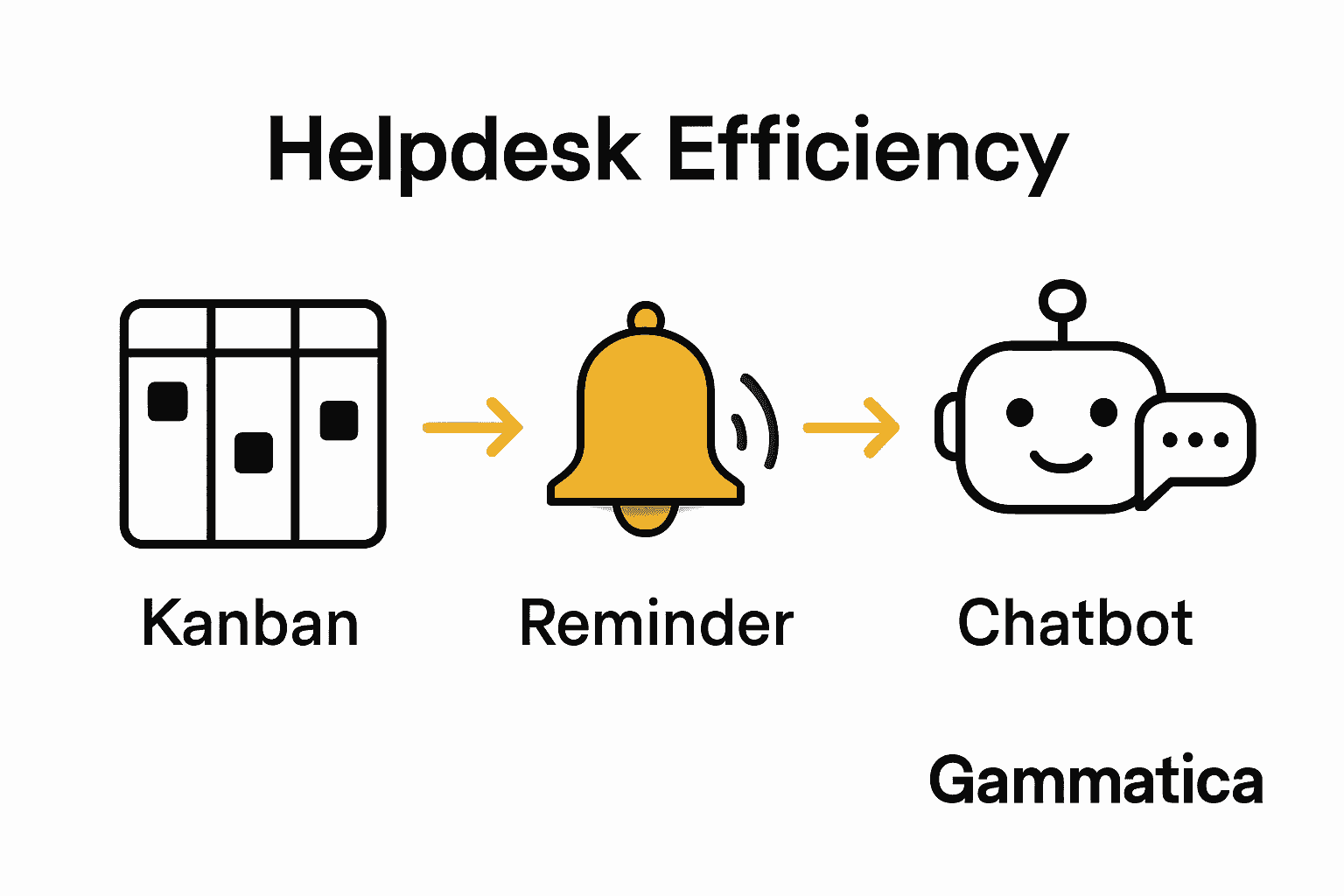 Helpdesk Efficiency

Kanban

Reminder

Chatbot

Gammatica