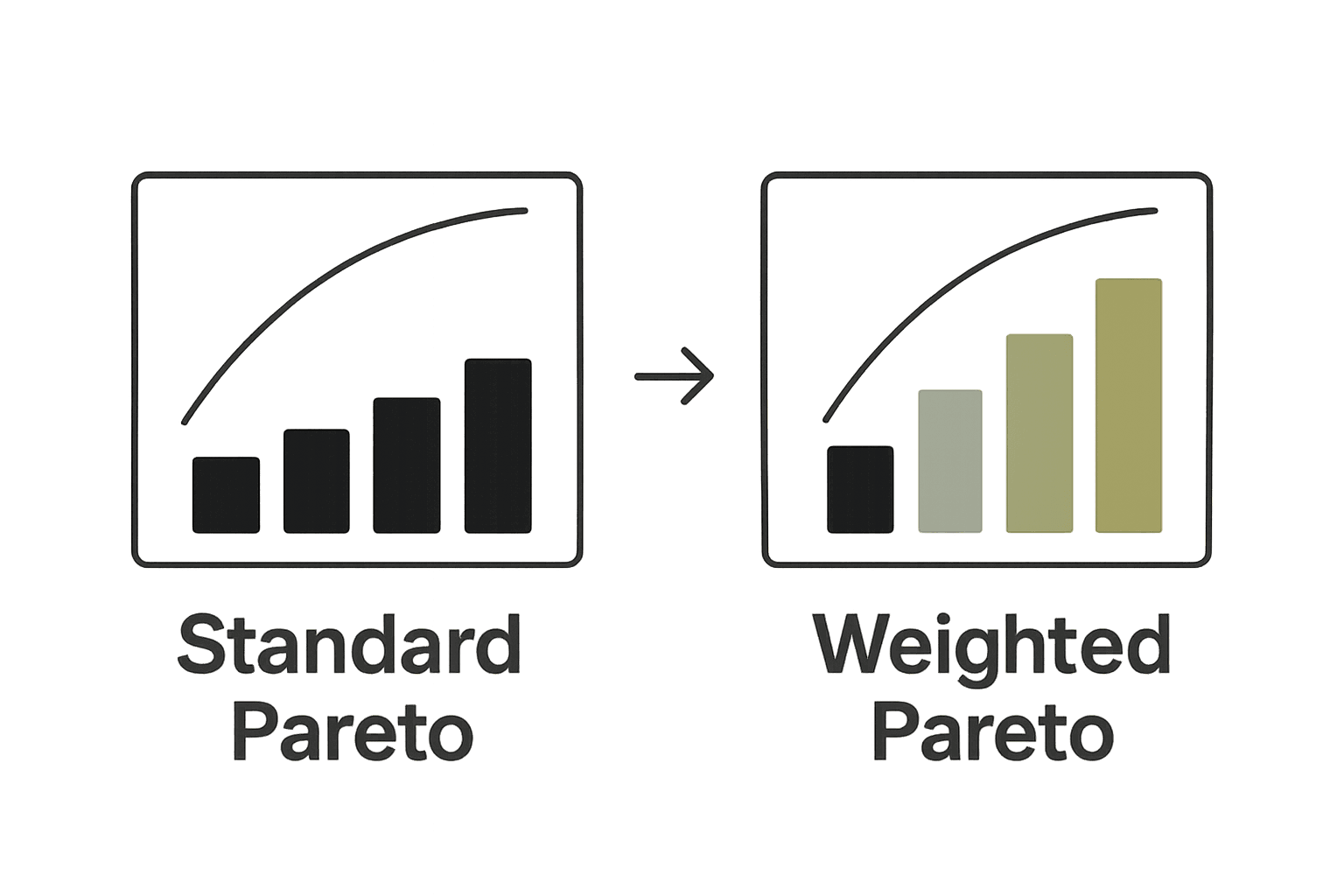 Standard Pareto

Weighted Pareto