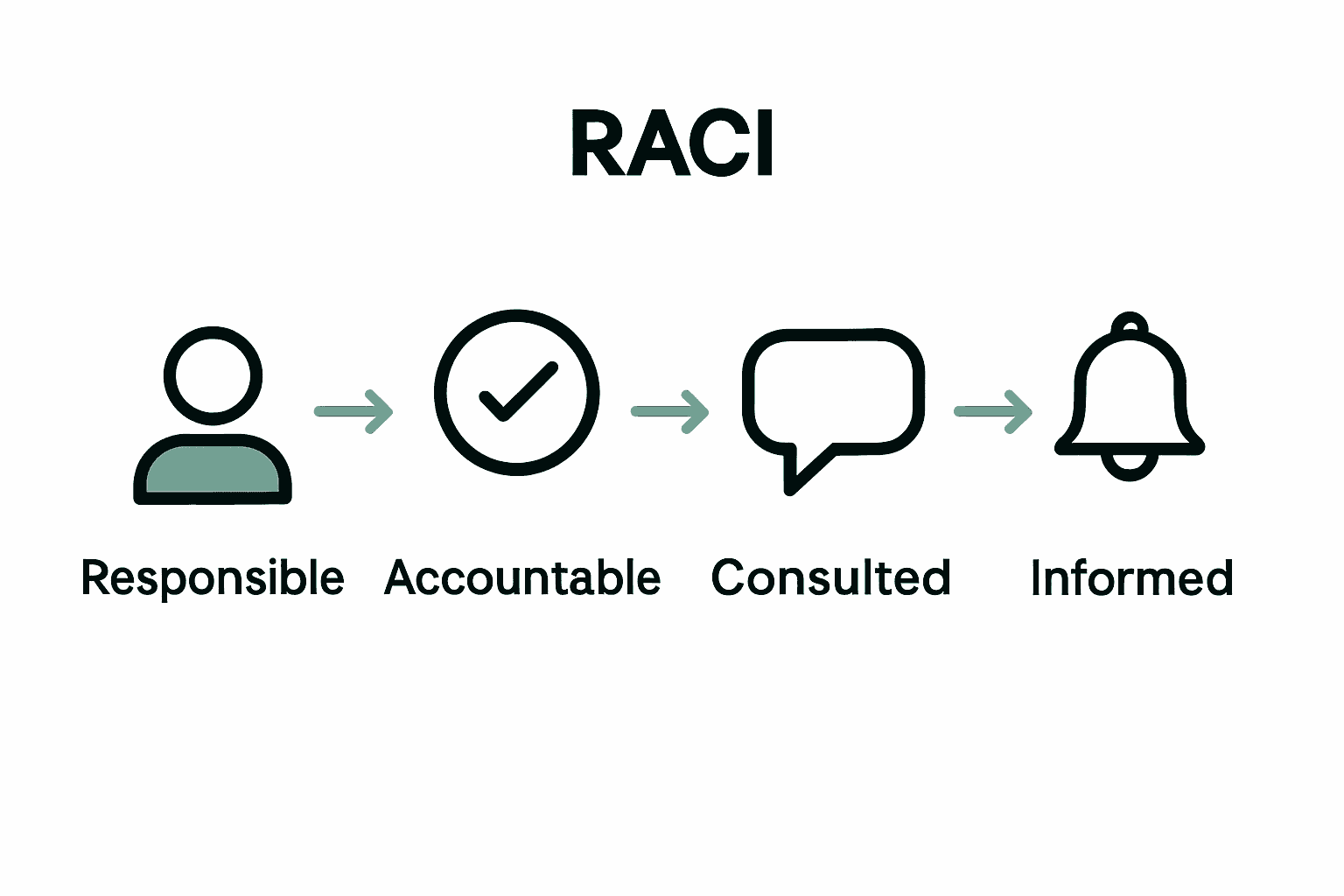 RACI

Responsible Accountable Consulted Informed