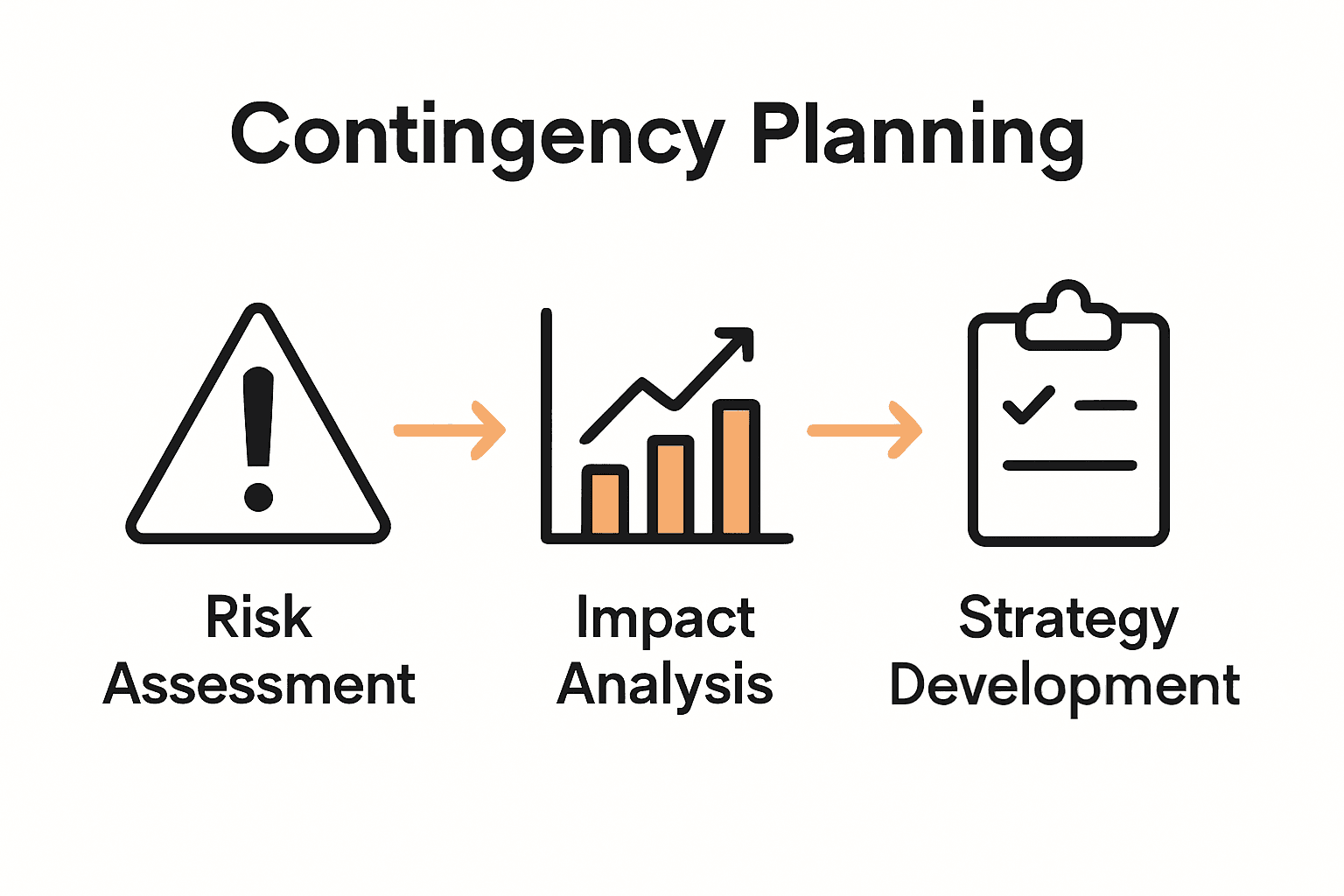 Contingency Planning

Risk Assessment

Impact Analysis

Strategy Development