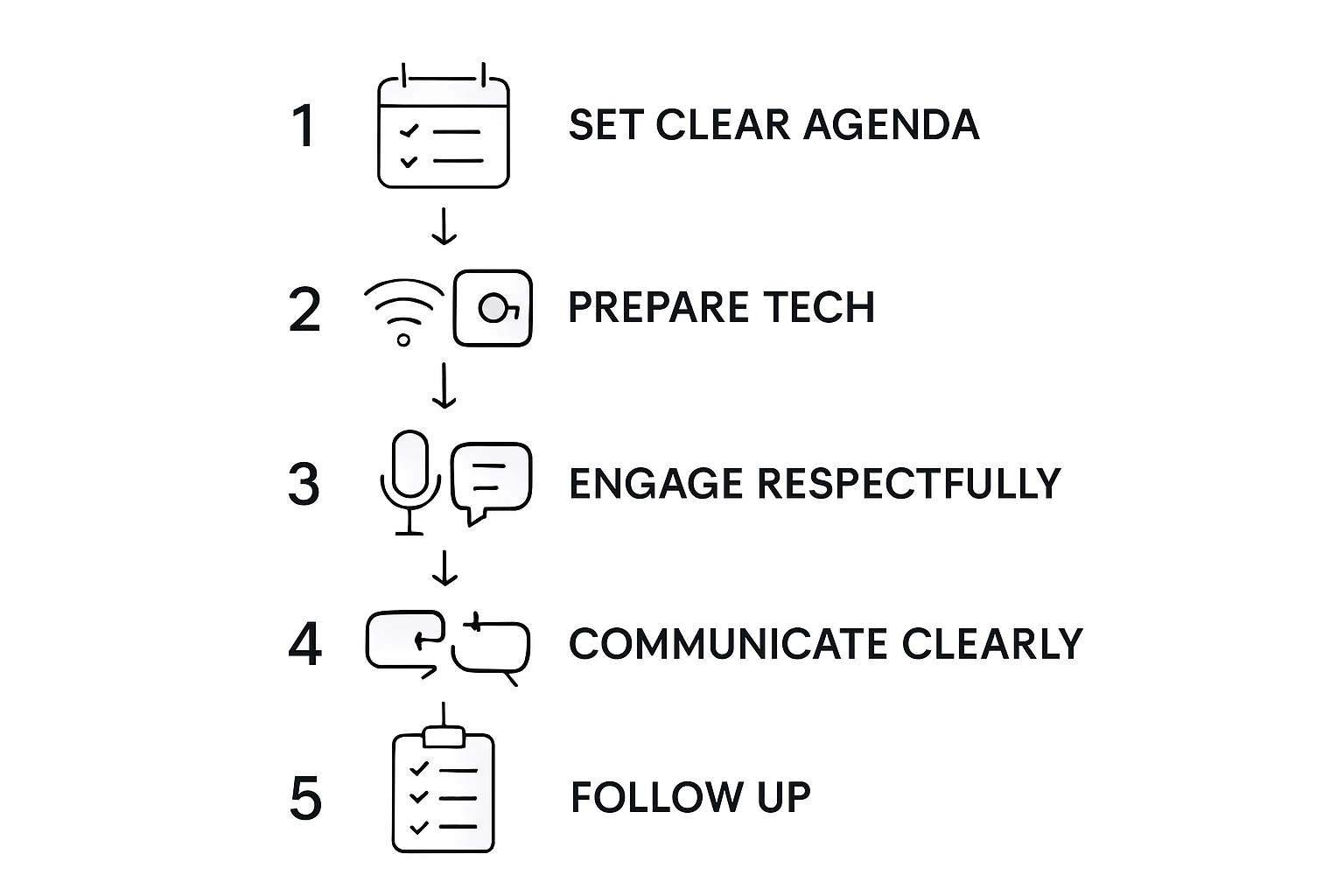 1 SET CLEAR AGENDA

2 PREPARE TECH

3 ENGAGE RESPECTFULLY

4 COMMUNICATE CLEARLY

5 FOLLOW UP