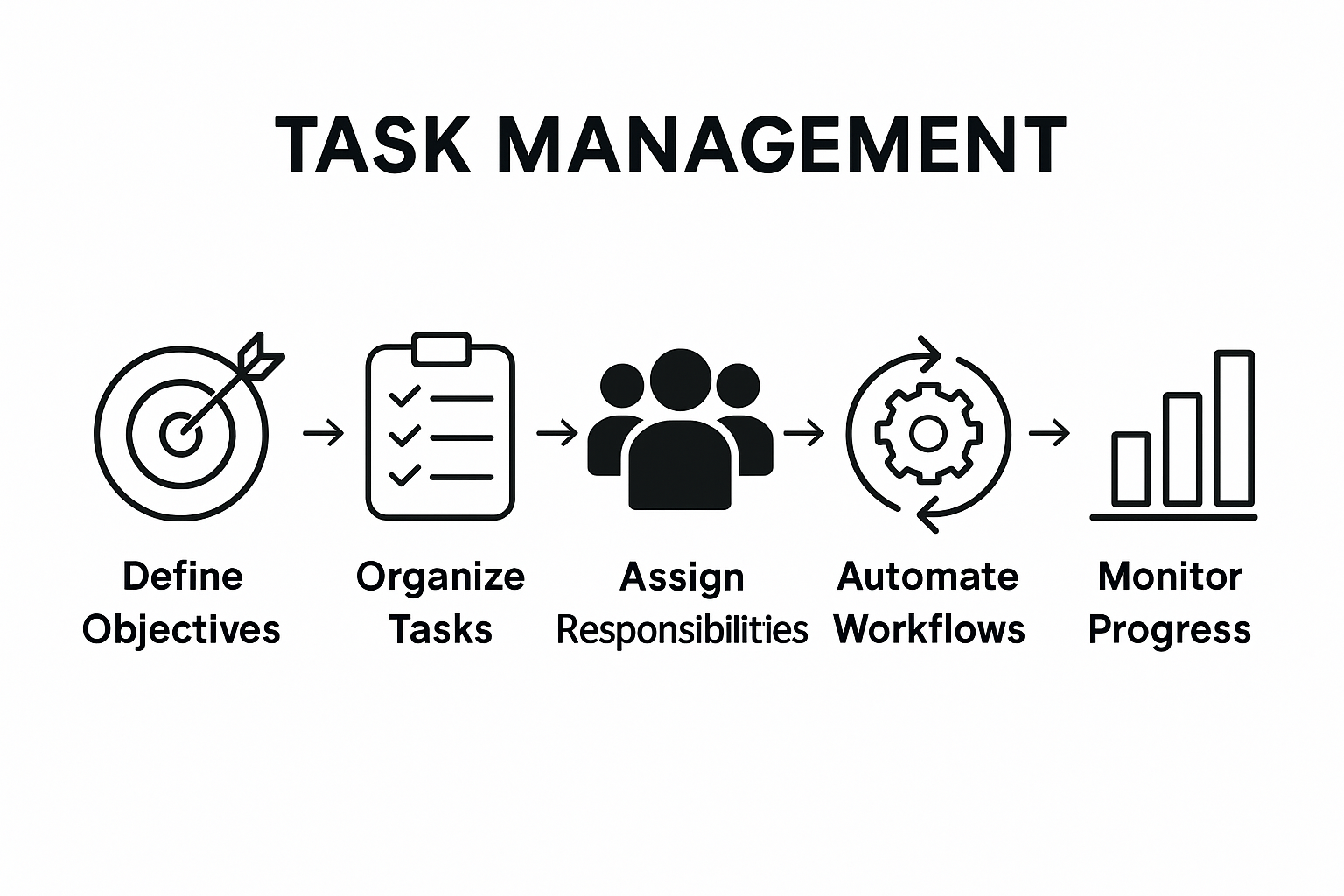 TASK MANAGEMENT

Define Objectives

Organize Tasks

Assign Responsibilities

Automate Workflows

Monitor Progress