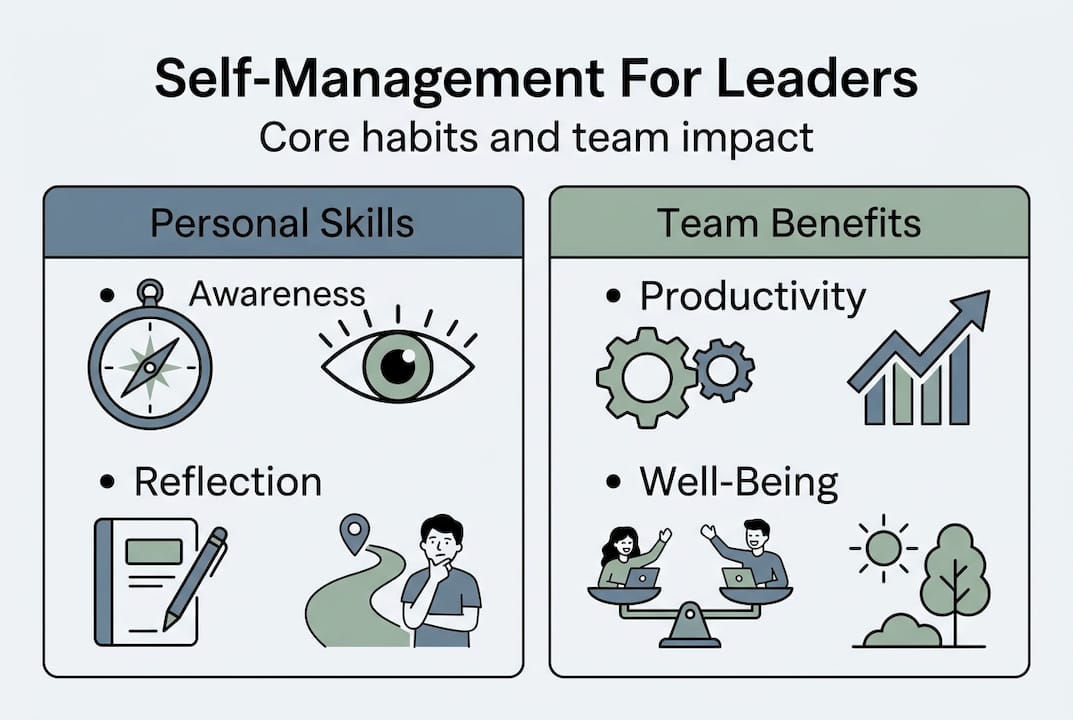 Self-Management For Leaders

Core habits and team impact

Personal Skills

• Awareness

• Reflection

Team Benefits

• Productivity

• Well-Being