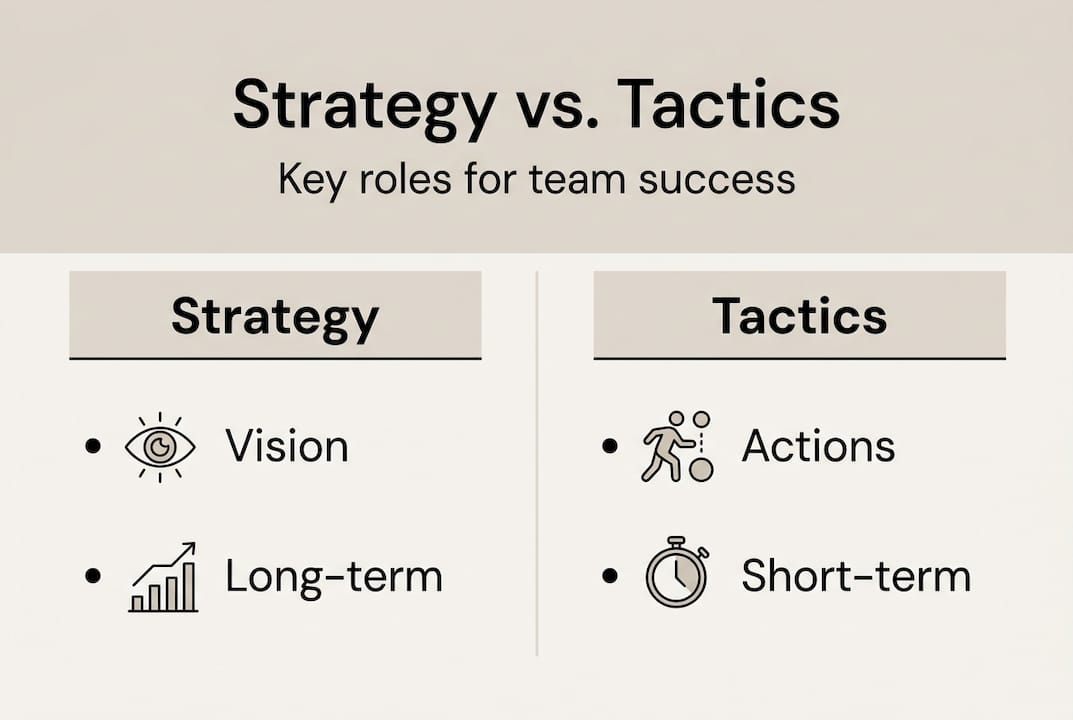 Strategy vs. Tactics

Key roles for team success

Strategy

- Vision
- Long-term

Tactics

- Actions
- Short-term