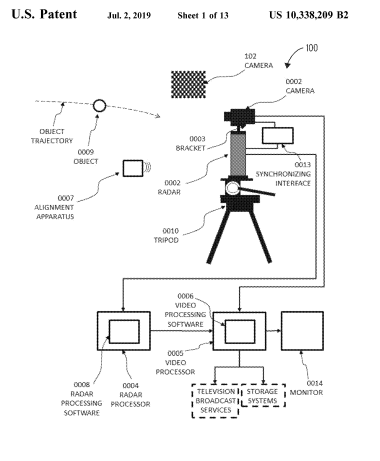 U.S. Patent Jul. 2, 2019 Sheet 1 of 13 US 10,338,209 B2

100

102
CAMERA

0002
CAMERA

OBJECT
TRAJECTORY

0009
OBJECT

0003
BRACKET

0013
SYNCHRONIZING
INTERFACE

0002
RADAR

0007
ALIGNMENT
APPARATUS

0010
TRIPOD

0006
VIDEO
PROCESSING
SOFTWARE

0005
VIDEO
PROCESSOR

0008
RADAR
PROCESSING
SOFTWARE

0004
RADAR
PROCESSOR

TELEVISION
BROADCAST
SERVICES

STORAGE
SYSTEMS

0014
MONITOR