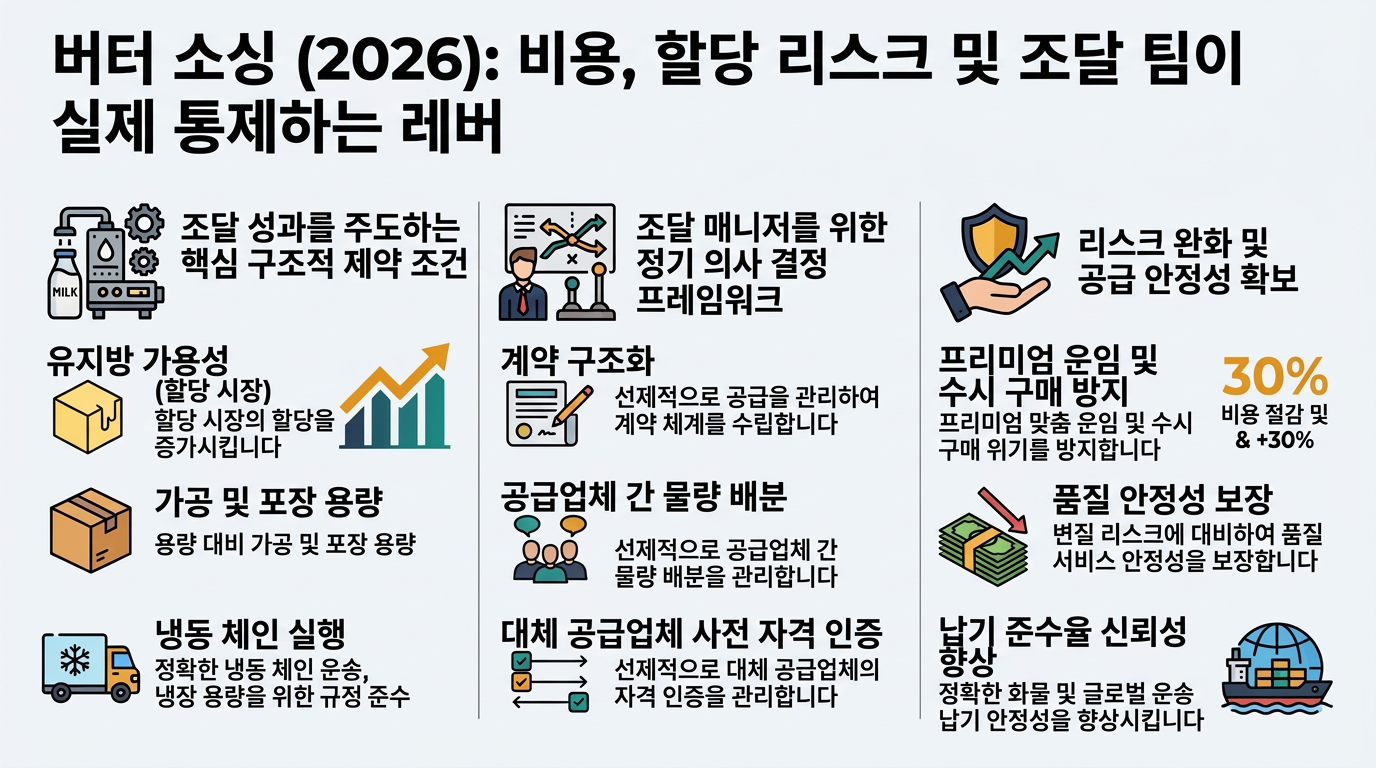 버터 소싱 (2026): 비용, 할당 리스크 및 조달 팀이 실제 통제하는 레버

MILK

조달 성과를 주도하는 핵심 구조적 제약 조건

유지방 가용성

(할당 시장)
할당 시장의 할당을 증가시킵니다

가공 및 포장 용량

용량 대비 가공 및 포장 용량

냉동 체인 실행

정확한 냉동 체인 운송, 냉장 용량을 위한 규정 준수

조달 매니저를 위한 정기 의사 결정 프레임워크

계약 구조화

선제적으로 공급을 관리하여 계약 체계를 수립합니다

공급업체 간 물량 배분

선제적으로 공급업체 간 물량 배분을 관리합니다

대체 공급업체 사전 자격 인증

선제적으로 대체 공급업체의 자격 인증을 관리합니다

리스크 완화 및 공급 안정성 확보

프리미엄 운임 및 수시 구매 방지

프리미엄 맞춤 운임 및 수시 구매 위기를 방지합니다

30%

비용 절감 및 & +30%

품질 안정성 보장

변질 리스크에 대비하여 품질 서비스 안정성을 보장합니다

납기 준수율 신뢰성 향상

정확한 화물 및 글로벌 운송 납기 안정성을 향상시킵니다