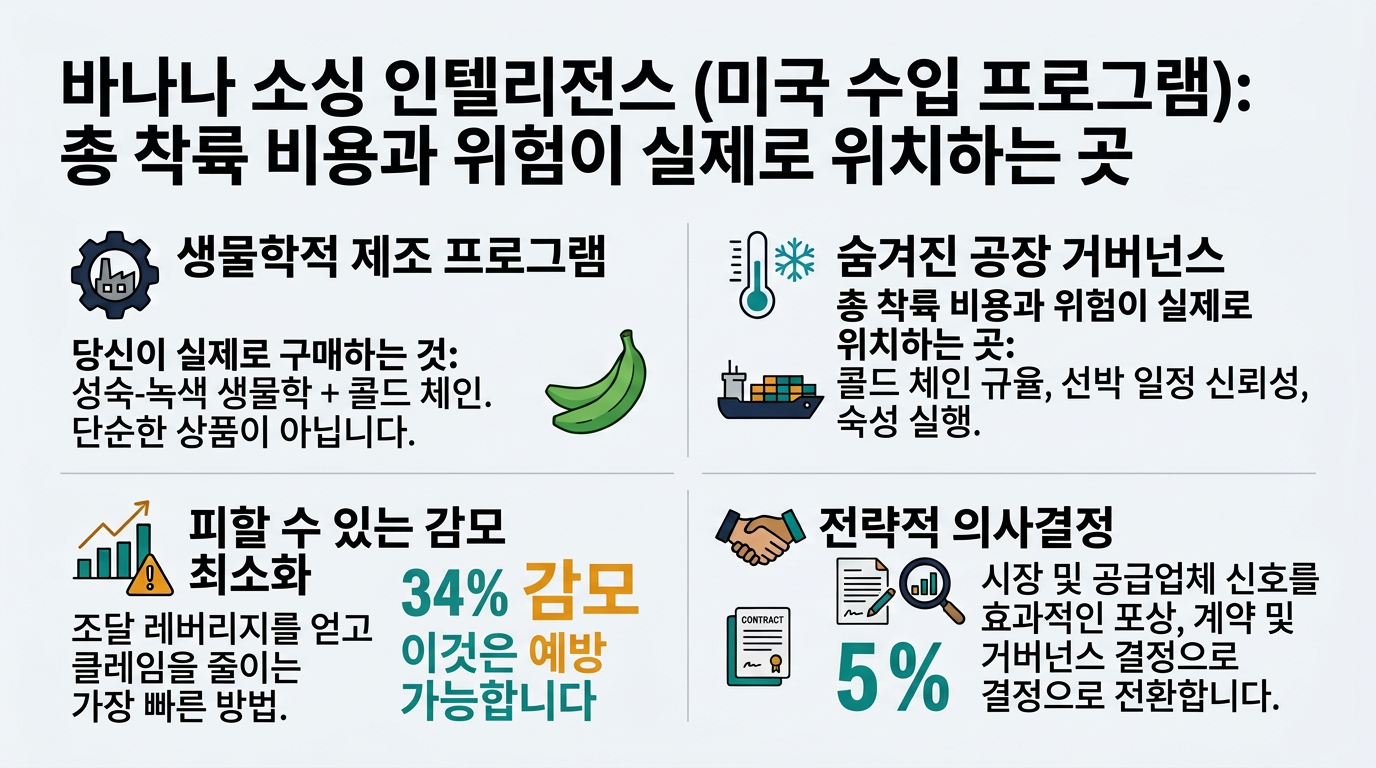 바나나 소싱 인텔리전스 (미국 수입 프로그램): 총 착륙 비용과 위험이 실제로 위치하는 곳

생물학적 제조 프로그램

당신이 실제로 구매하는 것: 성숙-녹색 생물학 + 콜드 체인. 단순한 상품이 아닙니다.

숨겨진 공장 거버넌스

총 착륙 비용과 위험이 실제로 위치하는 곳:

콜드 체인 규율, 선박 일정 신뢰성, 숙성 실행.

피할 수 있는 감모 최소화

조달 레버리지를 얻고 클레임을 줄이는 가장 빠른 방법.

34% 감모

이것은 예방 가능합니다

전략적 의사결정

CONTRACT

5%

시장 및 공급업체 신호를 효과적인 포상, 계약 및 거버넌스 결정으로 결정으로 전환합니다.