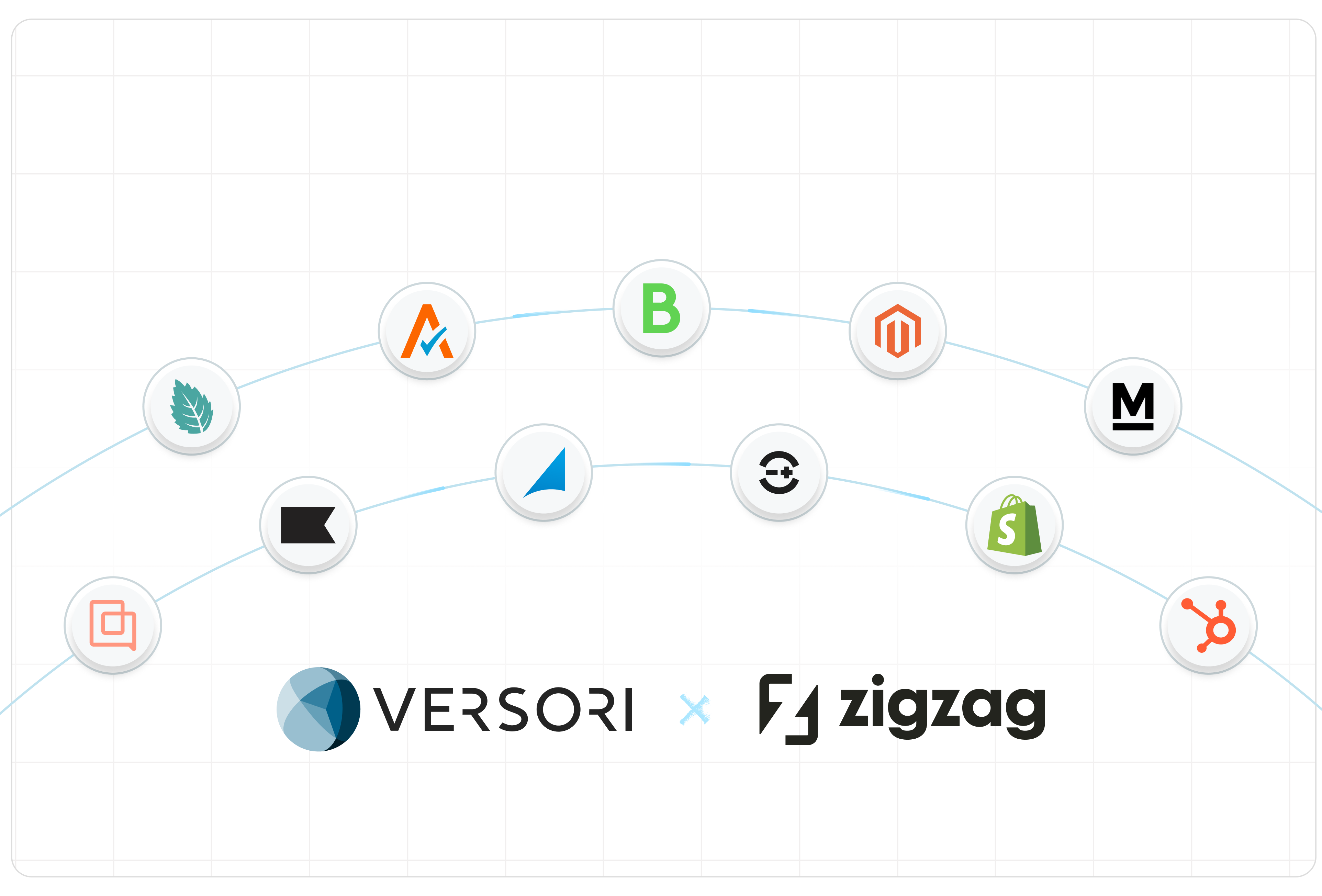 B

M

S

VERSORI × zigzag