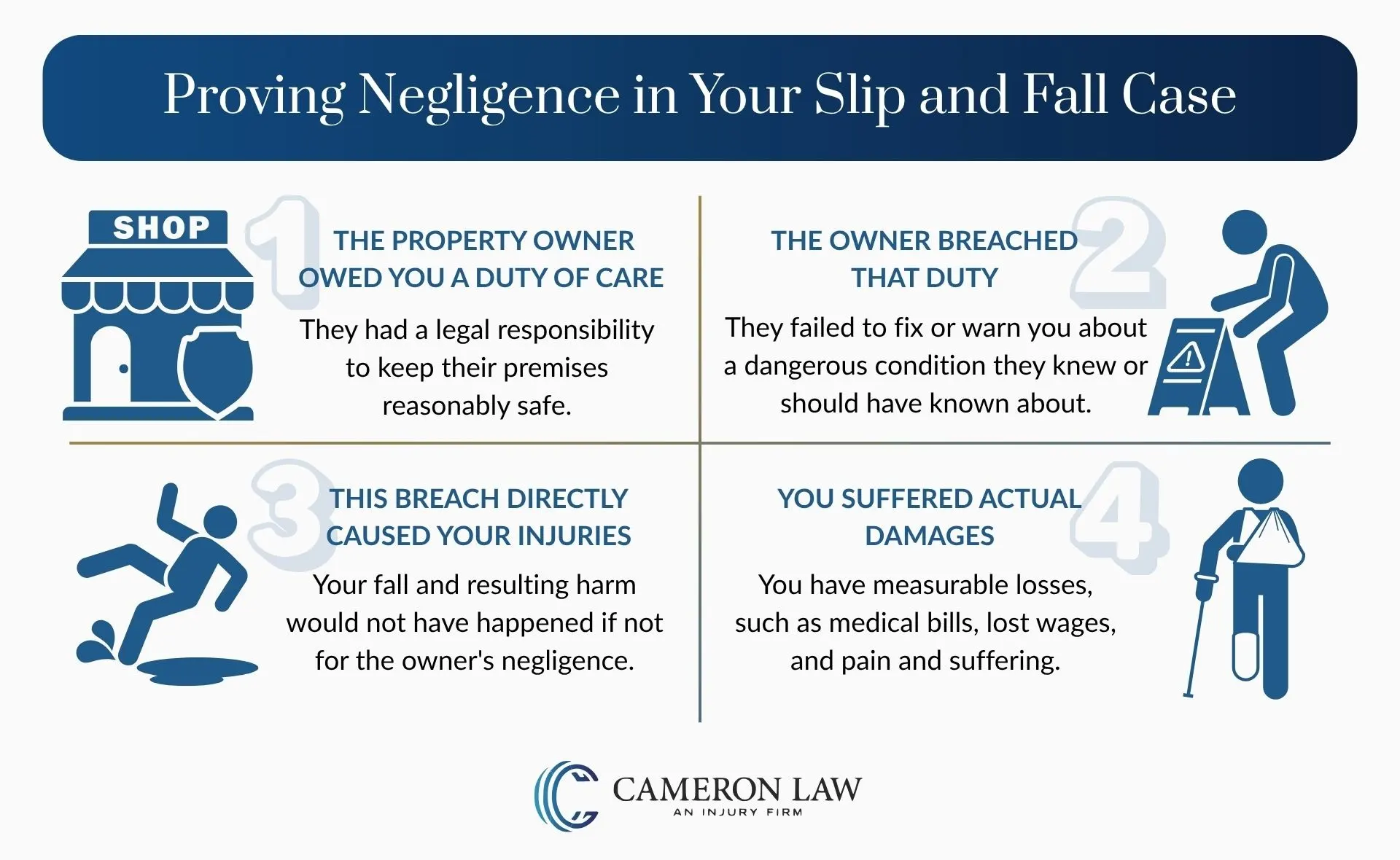 Proving Negligence in Your Slip and Fall Case

SHOP

1

THE PROPERTY OWNER OWED YOU A DUTY OF CARE

They had a legal responsibility to keep their premises reasonably safe.

2

THE OWNER BREACHED THAT DUTY

They failed to fix or warn you about a dangerous condition they knew or should have known about.

3

THIS BREACH DIRECTLY CAUSED YOUR INJURIES

Your fall and resulting harm would not have happened if not for the owner's negligence.

4

YOU SUFFERED ACTUAL DAMAGES

You have measurable losses, such as medical bills, lost wages, and pain and suffering.

CAMERON LAW
AN INJURY FIRM