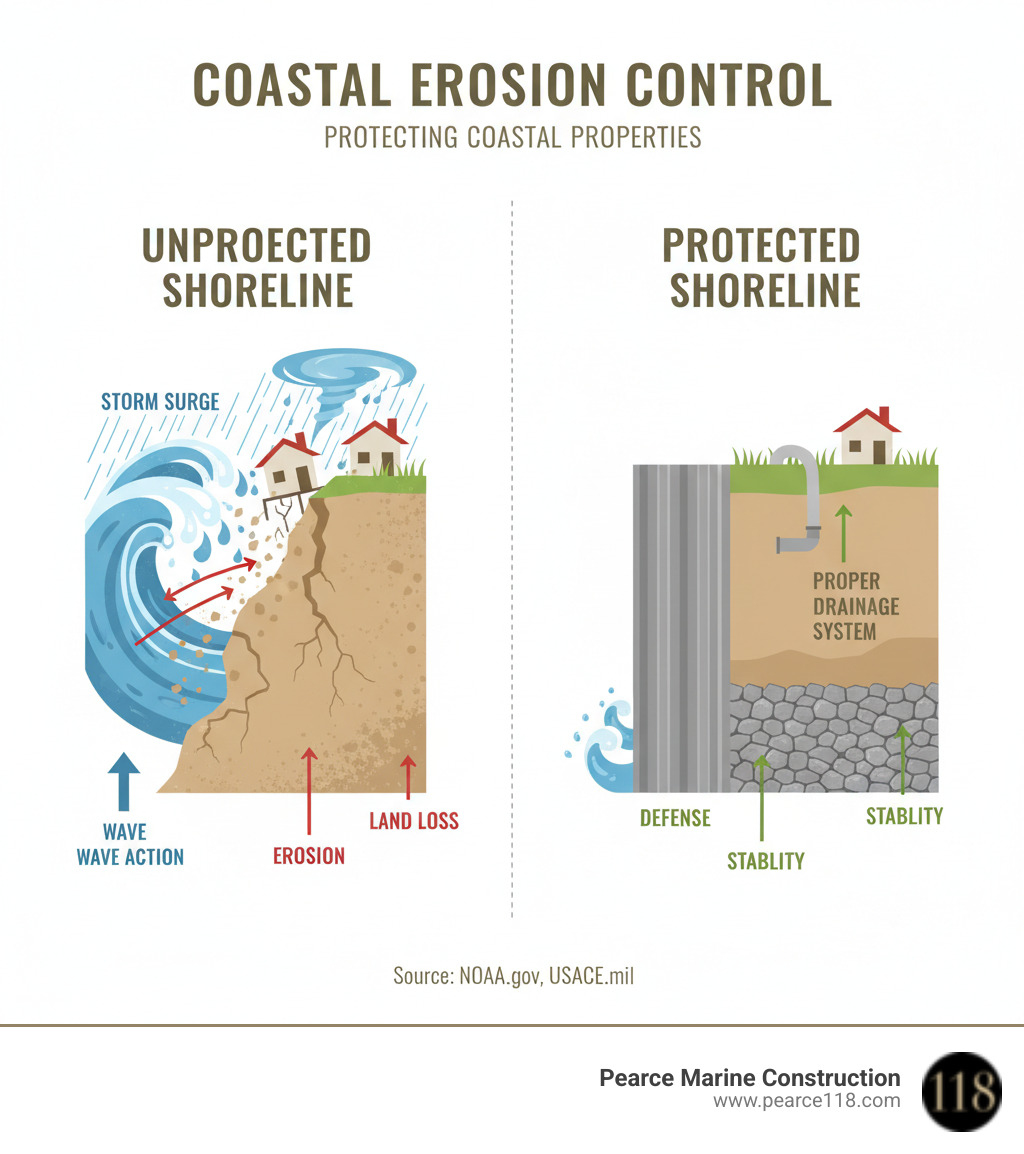 COASTAL EROSION CONTROL
PROTECTING COASTAL PROPERTIES

UNPROECTED SHORELINE

STORM SURGE

WAVE
WAVE ACTION

EROSION

LAND LOSS

PROTECTED SHORELINE

PROPER DRAINAGE SYSTEM

DEFENSE

STABLITY

STABLITY

Source: NOAA.gov, USACE.mil

Pearce Marine Construction
www.pearce118.com

118