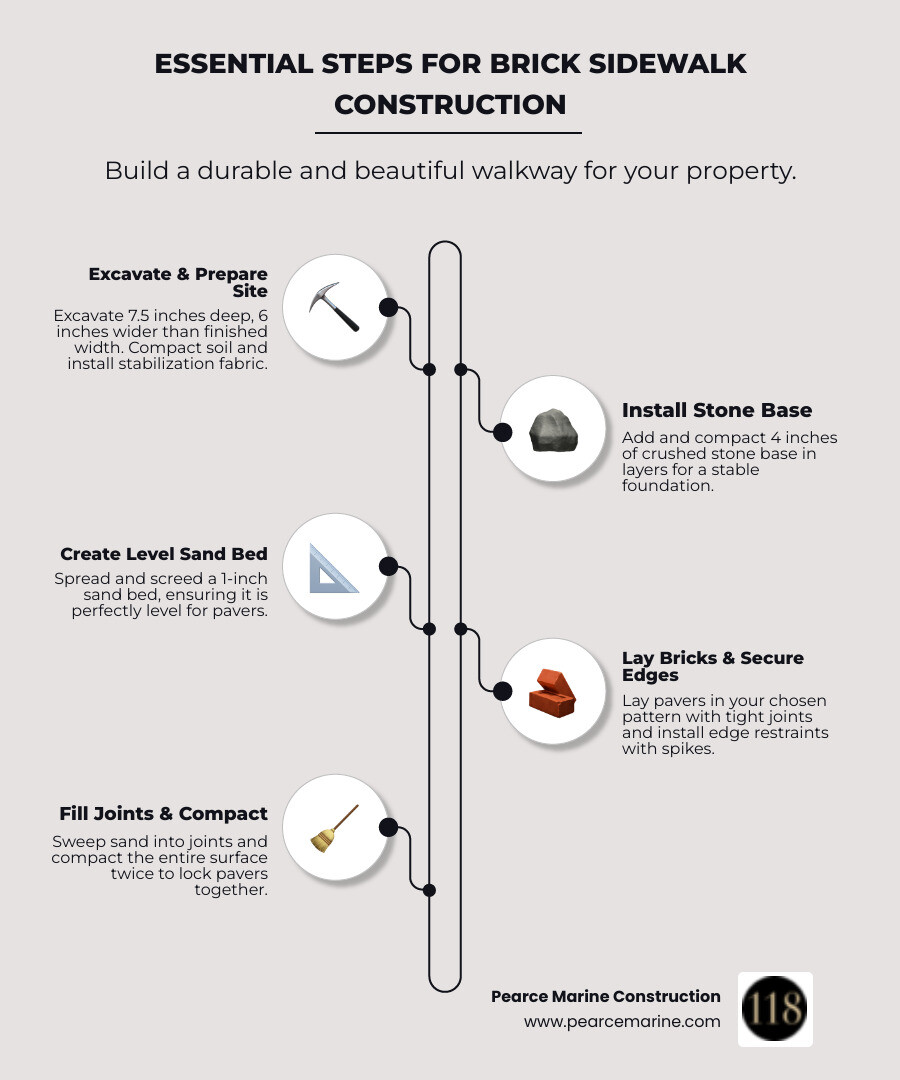 ESSENTIAL STEPS FOR BRICK SIDEWALK CONSTRUCTION

Build a durable and beautiful walkway for your property.

Excavate & Prepare Site

Excavate 7.5 inches deep, 6 inches wider than finished width. Compact soil and install stabilization fabric.

Install Stone Base

Add and compact 4 inches of crushed stone base in layers for a stable foundation.

Create Level Sand Bed

Spread and screed a 1-inch sand bed, ensuring it is perfectly level for pavers.

Lay Bricks & Secure Edges

Lay pavers in your chosen pattern with tight joints and install edge restraints with spikes.

Fill Joints & Compact

Sweep sand into joints and compact the entire surface twice to lock pavers together.

Pearce Marine Construction

www.pearcemarine.com

118