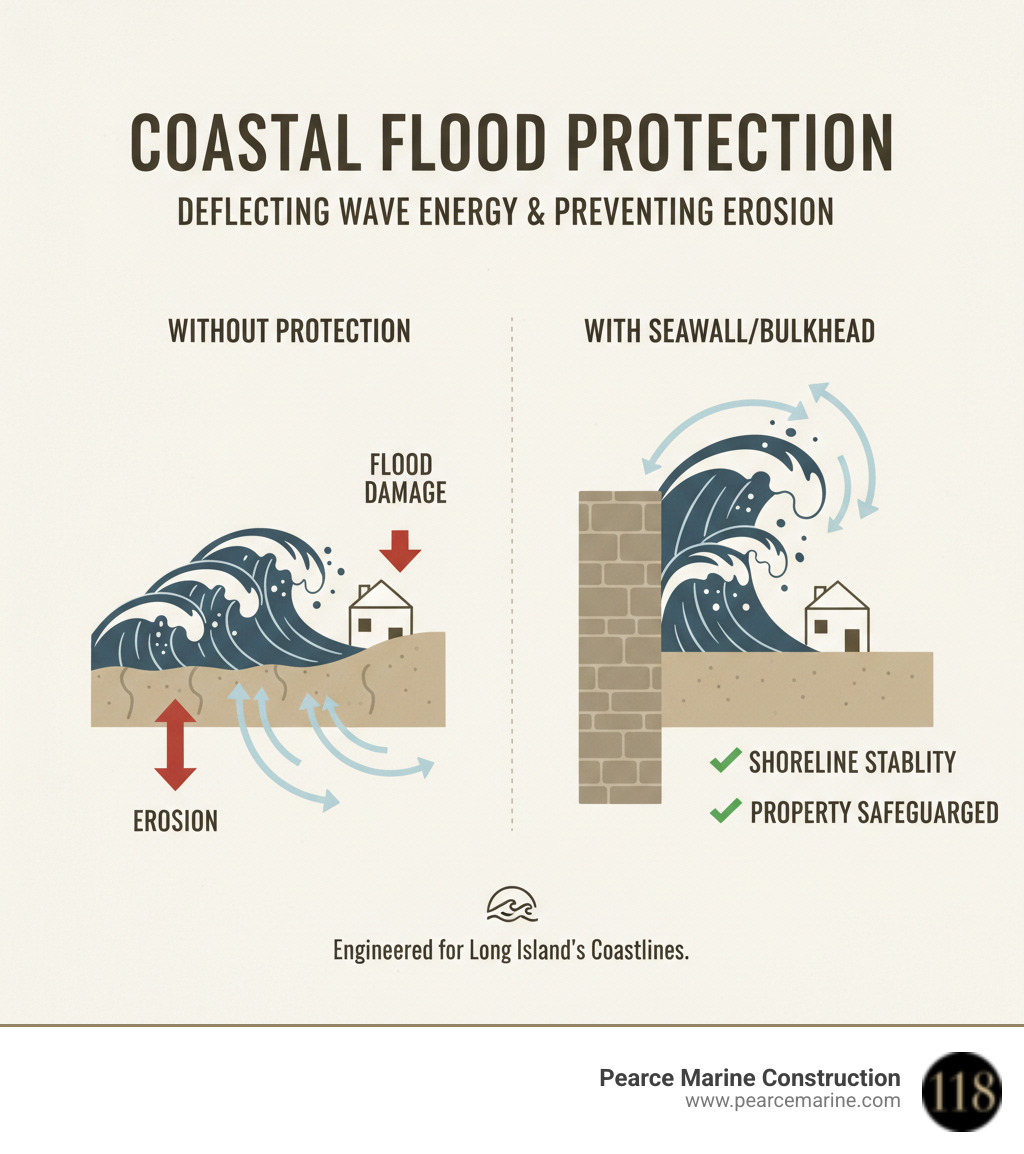 COASTAL FLOOD PROTECTION
DEFLECTING WAVE ENERGY & PREVENTING EROSION

WITHOUT PROTECTION

FLOOD DAMAGE

EROSION

WITH SEAWALL/BULKHEAD

SHORELINE STABLITY
PROPERTY SAFEGUARGED

Engineered for Long Island's Coastlines.

Pearce Marine Construction
www.pearcemarine.com
118