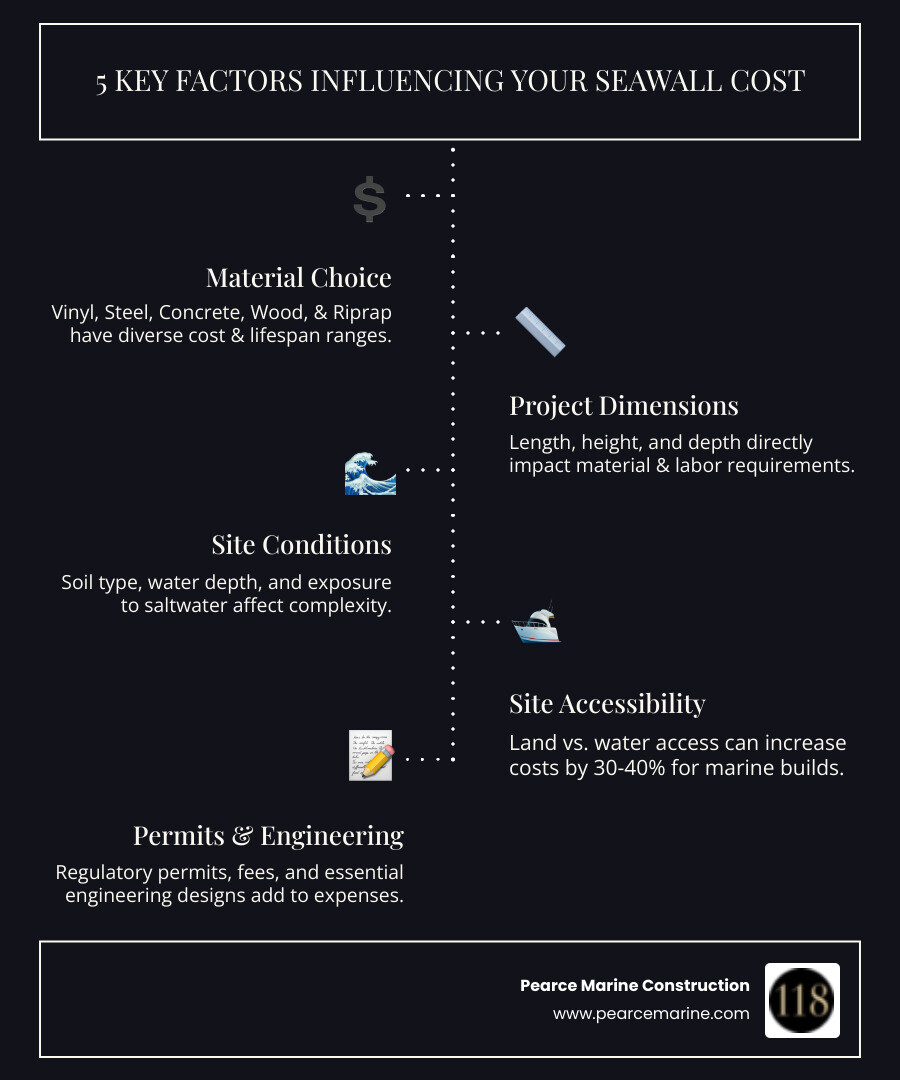 5 KEY FACTORS INFLUENCING YOUR SEAWALL COST

$

Material Choice

Vinyl, Steel, Concrete, Wood, & Riprap have diverse cost & lifespan ranges.

Project Dimensions

Length, height, and depth directly impact material & labor requirements.

Site Conditions

Soil type, water depth, and exposure to saltwater affect complexity.

Site Accessibility

Land vs. water access can increase costs by 30-40% for marine builds.

Permits & Engineering

Regulatory permits, fees, and essential engineering designs add to expenses.

Pearce Marine Construction
www.pearcemarine.com

118