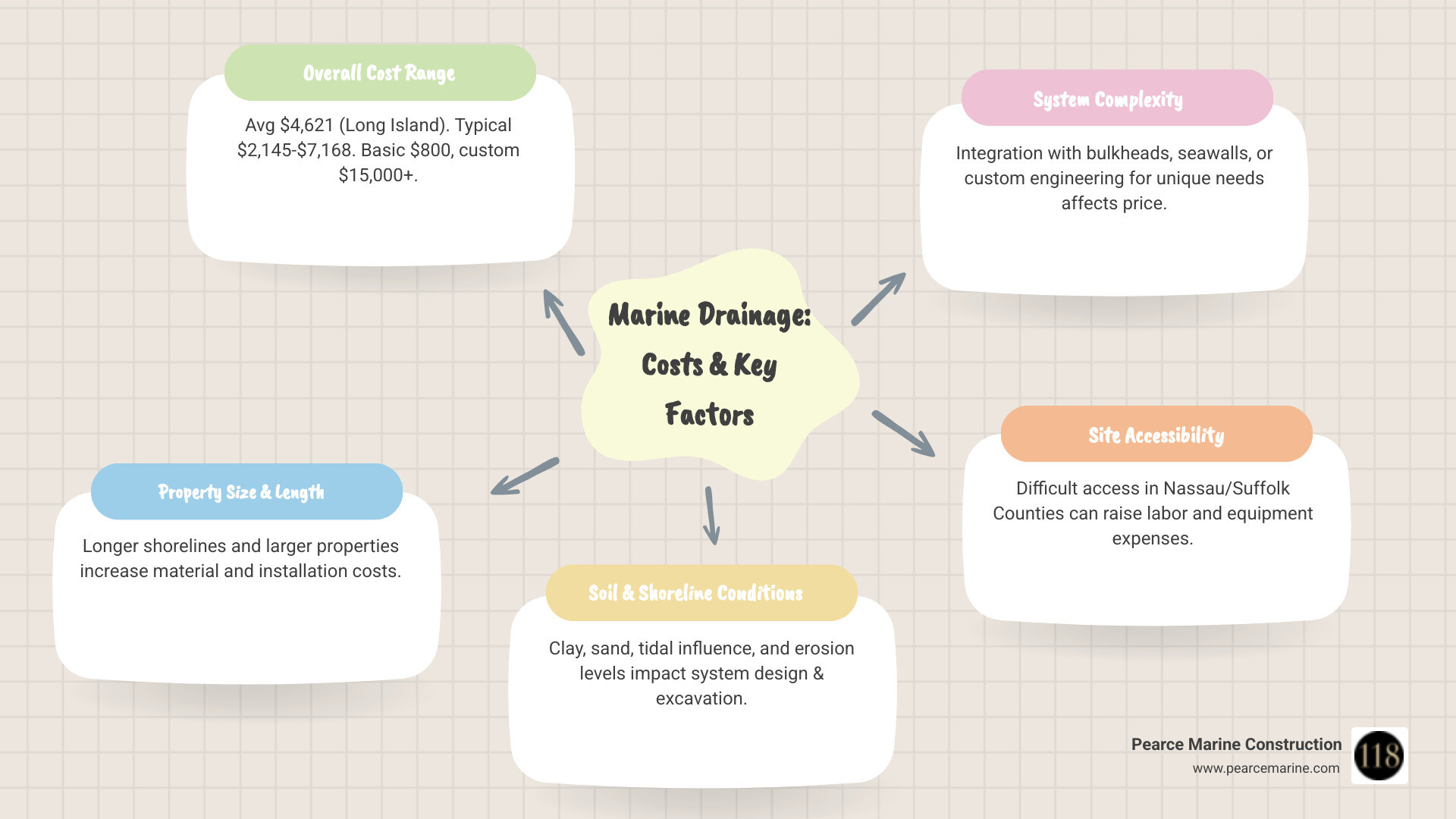 Marine Drainage: Costs & Key Factors

Overall Cost Range

Avg \$4,621 (Long Island). Typical \$2,145-\$7,168. Basic \$800, custom \$15,000+.

System Complexity

Integration with bulkheads, seawalls, or custom engineering for unique needs affects price.

Site Accessibility

Difficult access in Nassau/Suffolk Counties can raise labor and equipment expenses.

Soil & Shoreline Conditions

Clay, sand, tidal influence, and erosion levels impact system design & excavation.

Property Size & Length

Longer shorelines and larger properties increase material and installation costs.

Pearce Marine Construction
www.pearcemarine.com
118