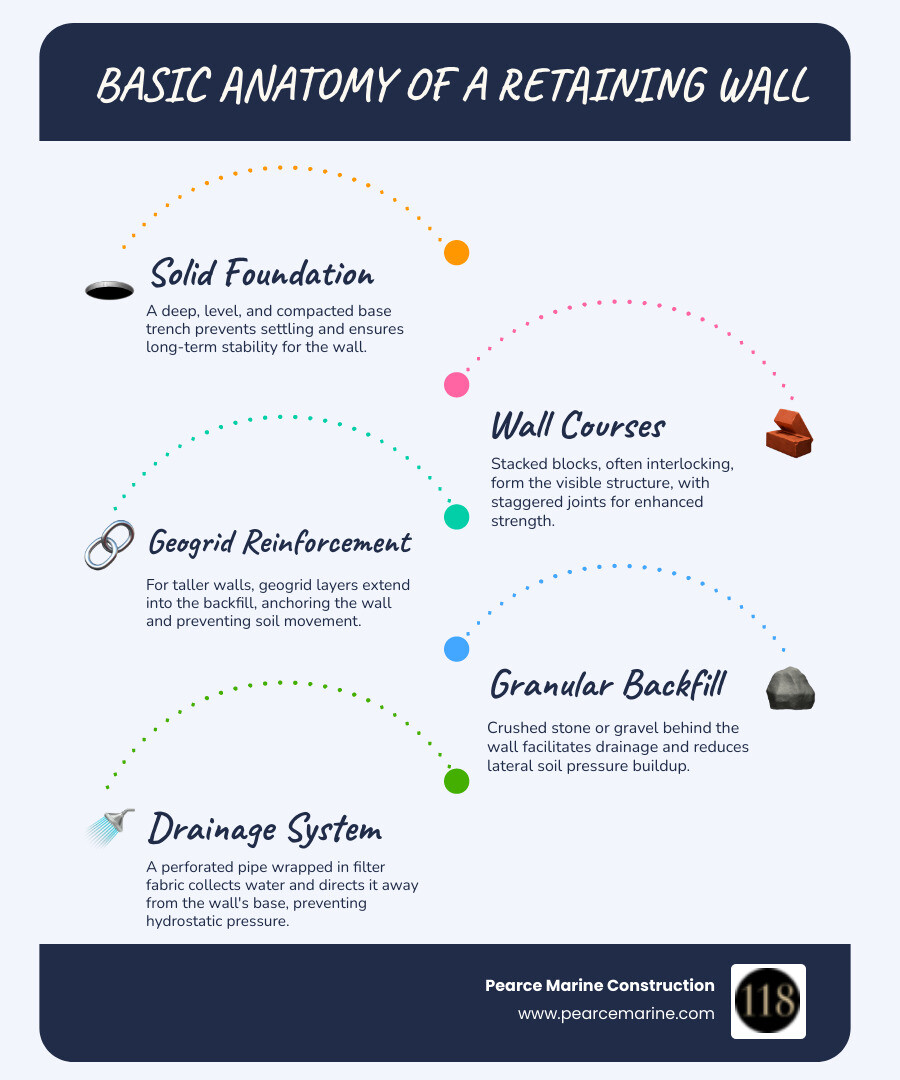 BASIC ANATOMY OF A RETAINING WALL

Solid Foundation

A deep, level, and compacted base trench prevents settling and ensures long-term stability for the wall.

Wall Courses

Stacked blocks, often interlocking, form the visible structure, with staggered joints for enhanced strength.

Geogrid Reinforcement

For taller walls, geogrid layers extend into the backfill, anchoring the wall and preventing soil movement.

Granular Backfill

Crushed stone or gravel behind the wall facilitates drainage and reduces lateral soil pressure buildup.

Drainage System

A perforated pipe wrapped in filter fabric collects water and directs it away from the wall's base, preventing hydrostatic pressure.

Pearce Marine Construction
www.pearcemarine.com

118