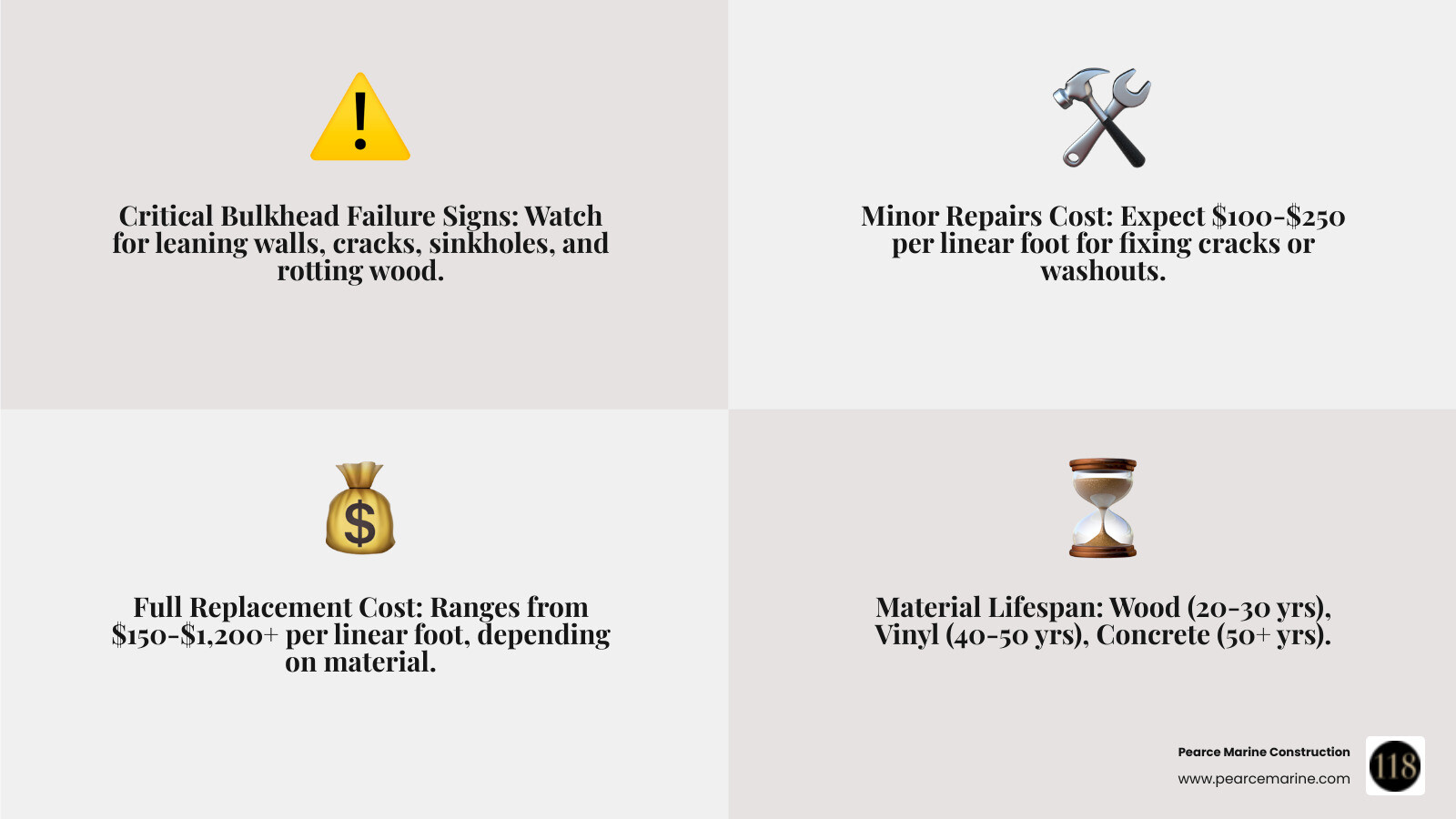 Critical Bulkhead Failure Signs: Watch for leaning walls, cracks, sinkholes, and rotting wood.

Minor Repairs Cost: Expect \$100-\$250 per linear foot for fixing cracks or washouts.

Full Replacement Cost: Ranges from \$150-\$1,200+ per linear foot, depending on material.

Material Lifespan: Wood (20-30 yrs), Vinyl (40-50 yrs), Concrete (50+ yrs).

Pearce Marine Construction
www.pearcemarine.com

118