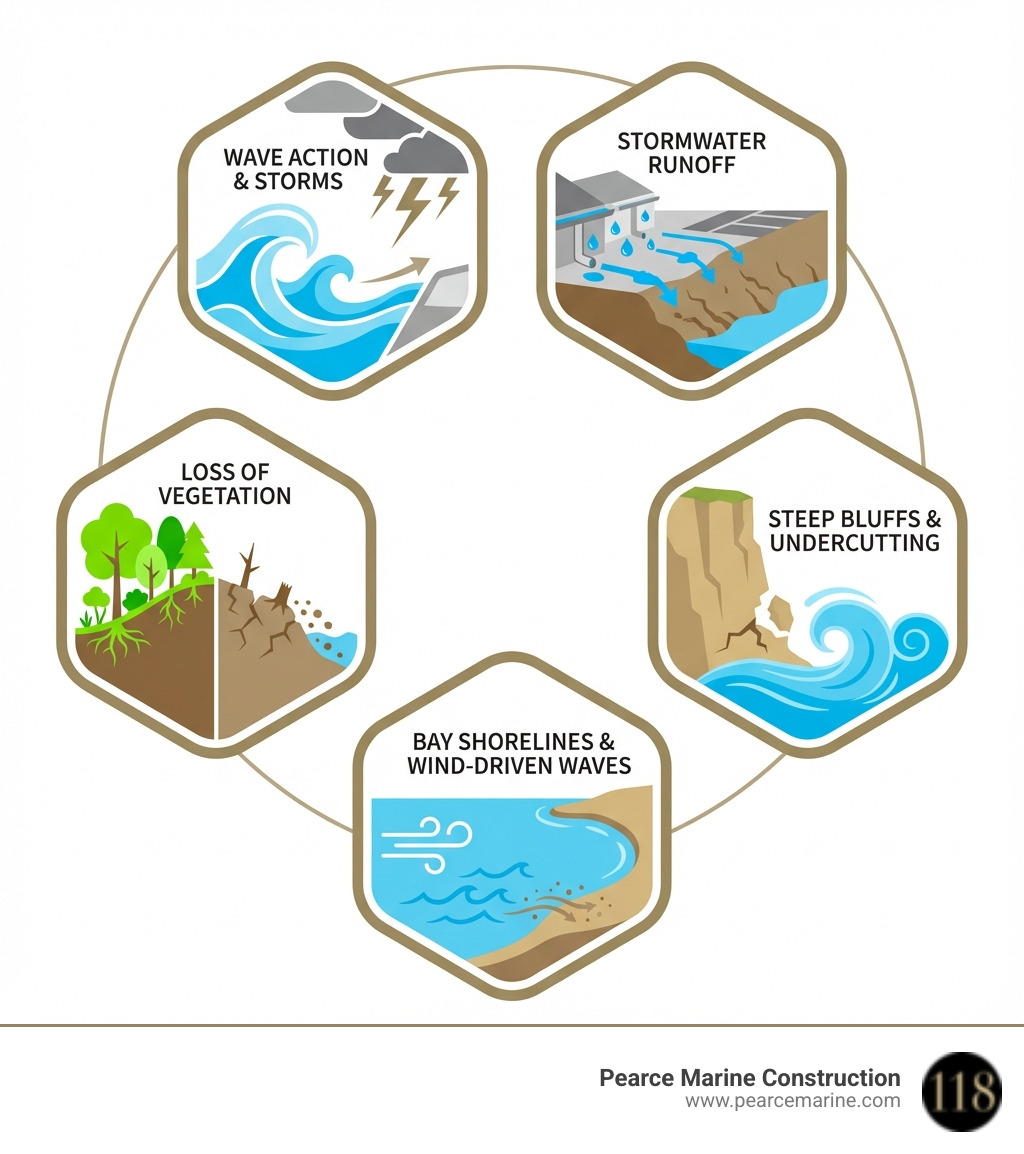 WAVE ACTION & STORMS

STORMWATER RUNOFF

LOSS OF VEGETATION

STEEP BLUFFS & UNDERCUTTING

BAY SHORELINES & WIND-DRIVEN WAVES

Pearce Marine Construction
www.pearcemarine.com

118